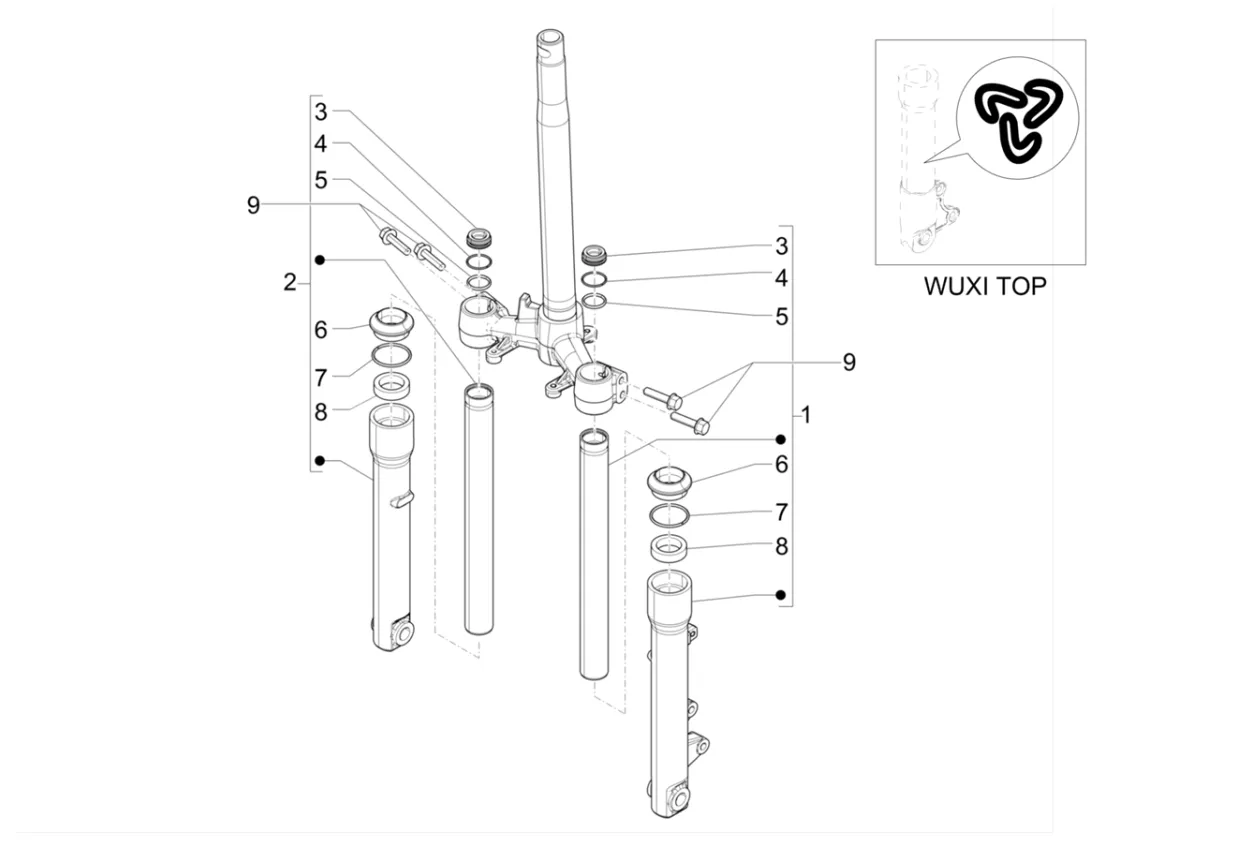 3
4
5
9
2
6
7
8
3
4
5
9
1
6
7
8
WUXI TOP