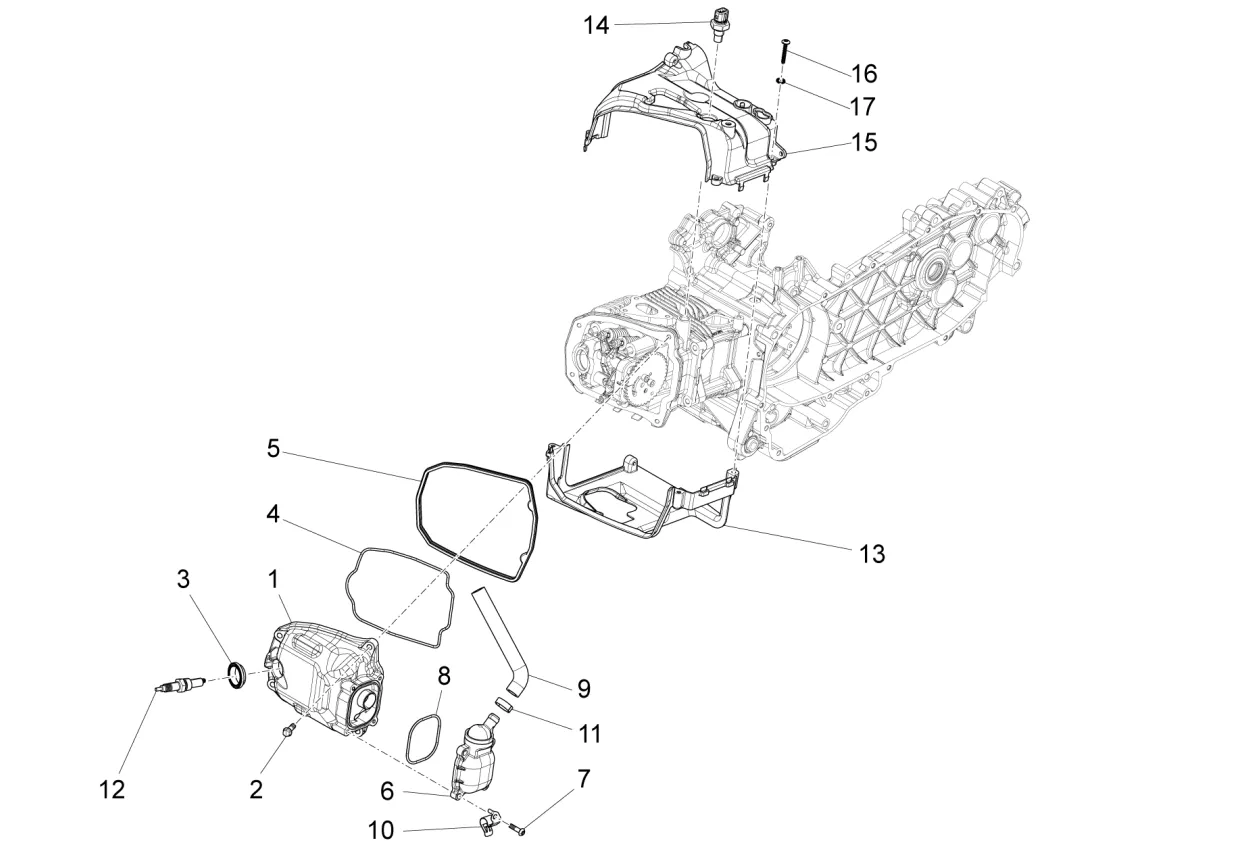 14
16
17
15
5
4
13
3
1
8
9
11
12
2
6
7
10