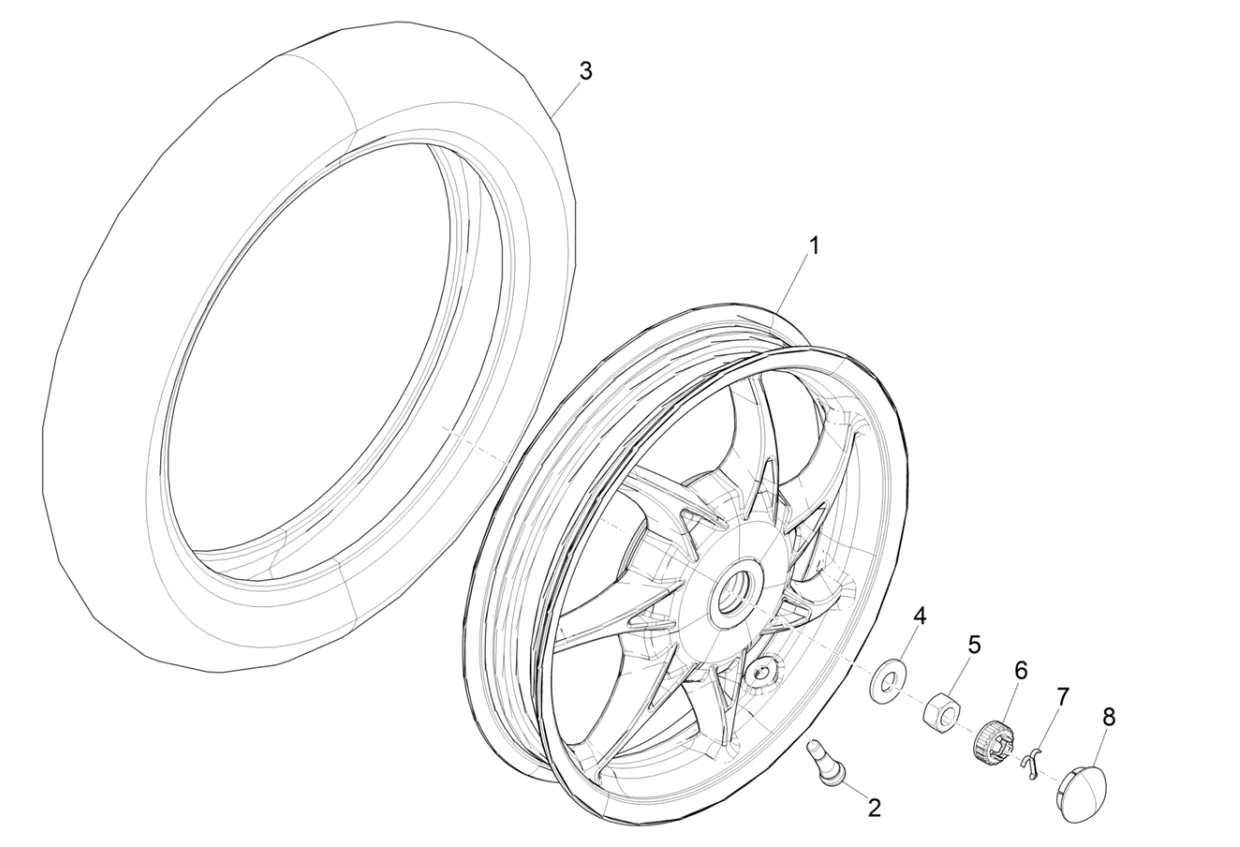 3
1
4
5
6
7
8
2