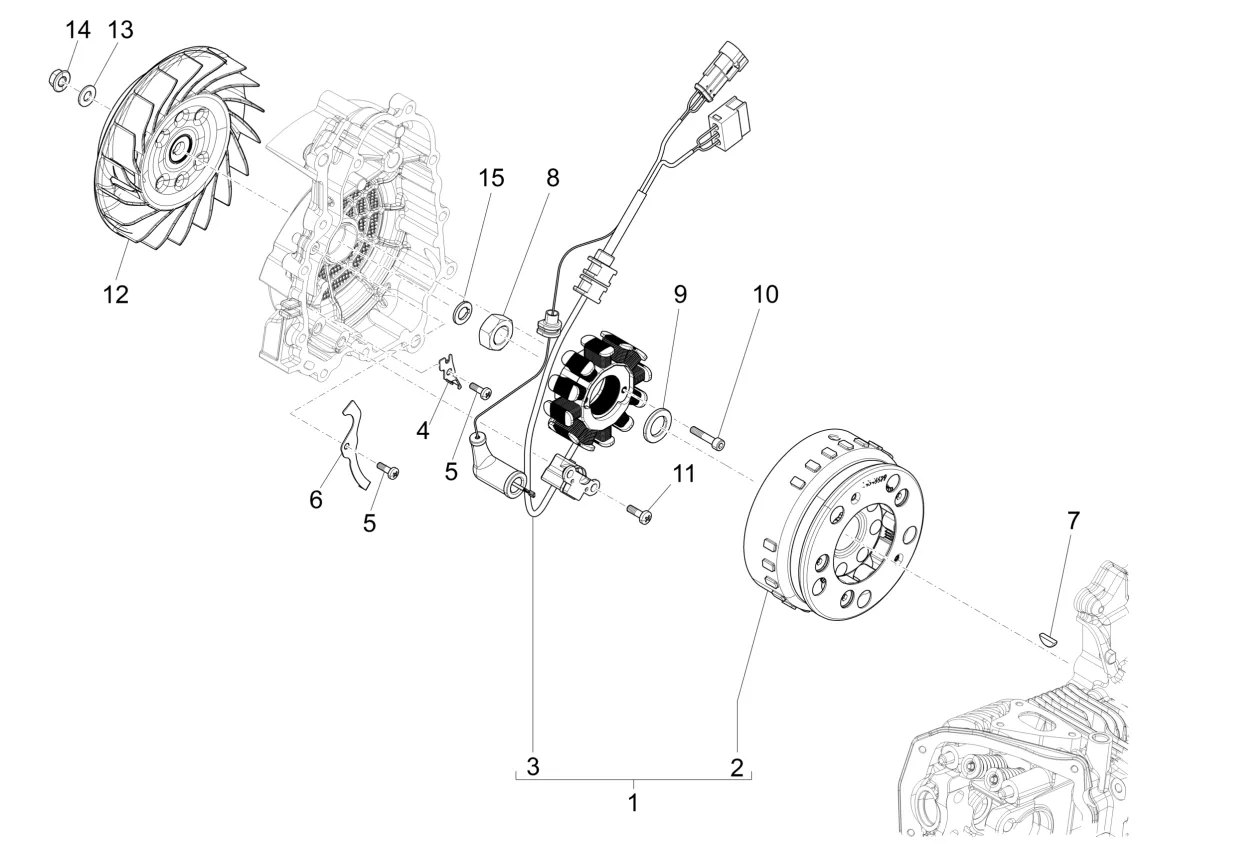 14
13
15
8
12
9
10
4
5
6
5
11
7
3
2
1