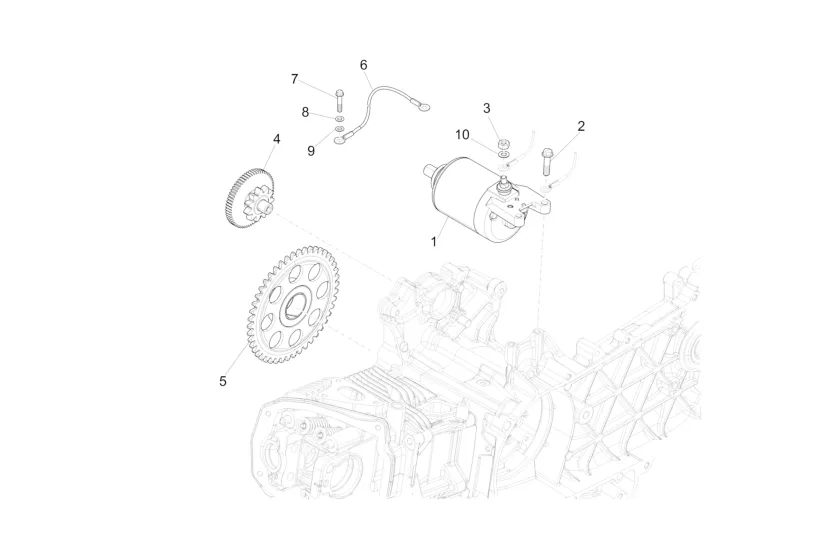 7
6
8
9
3
10
2
4
1
5