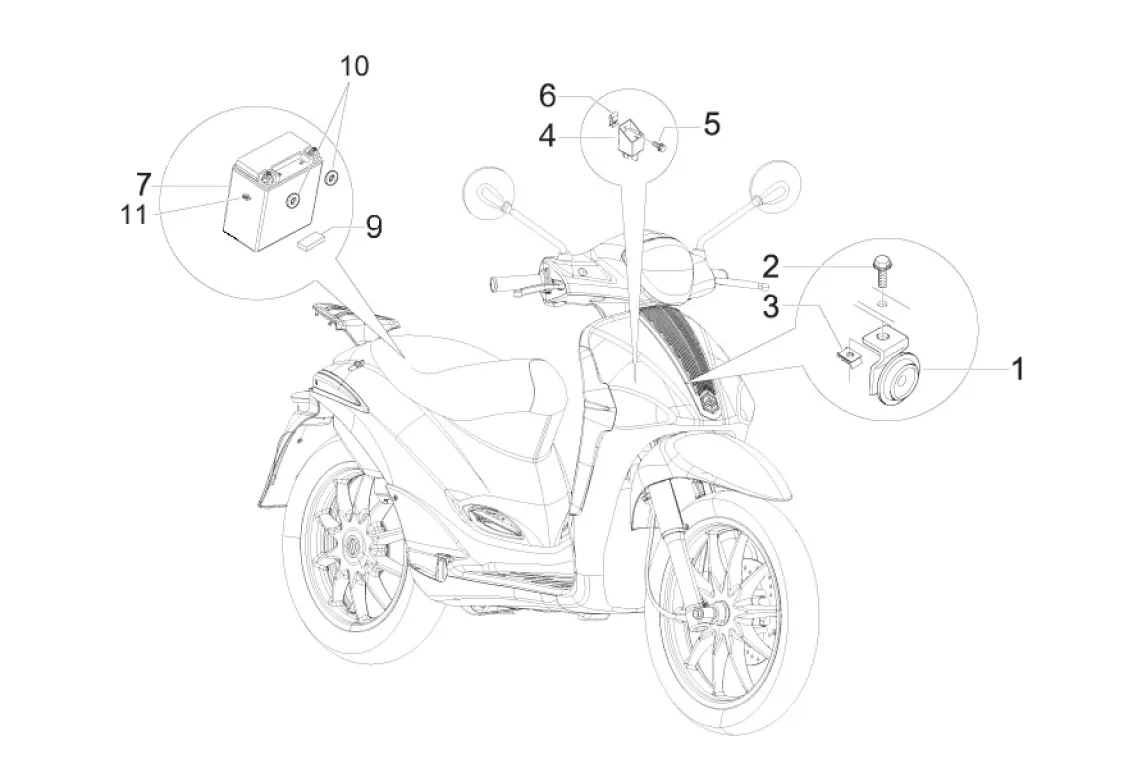 10
7
11
9
6
4
5
2
3
1