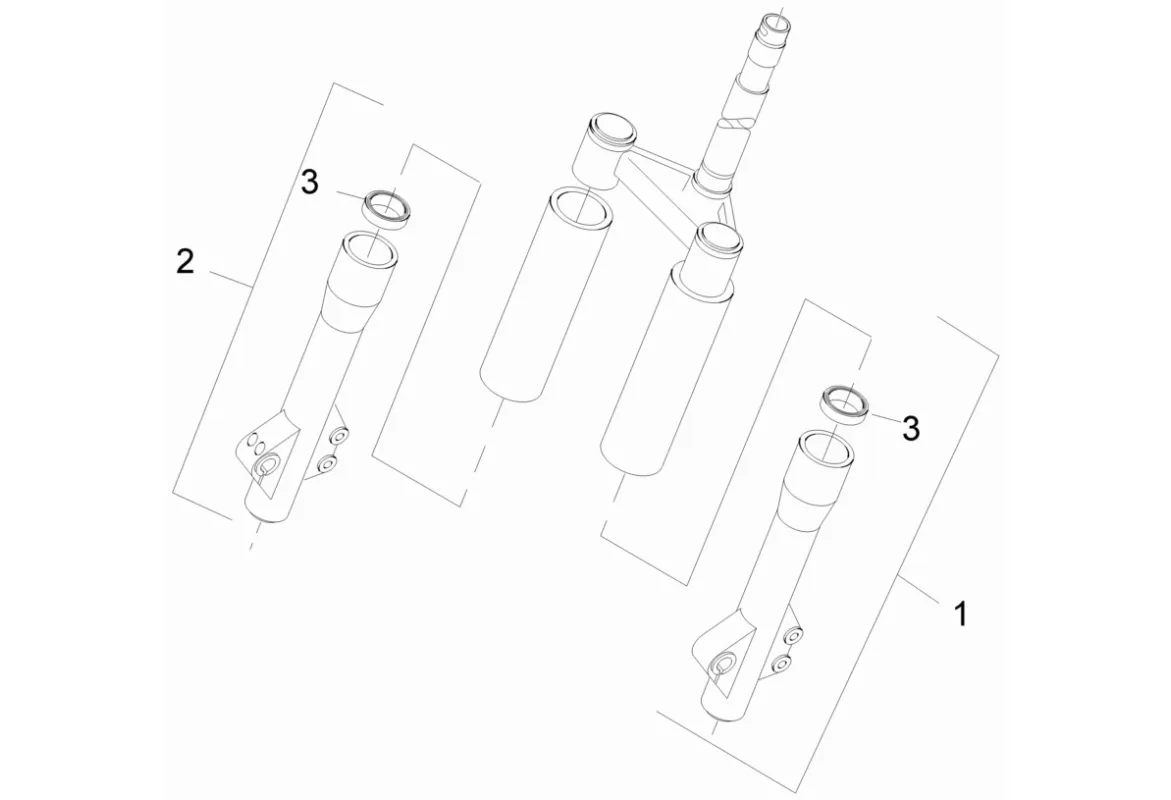 3
2
3
1