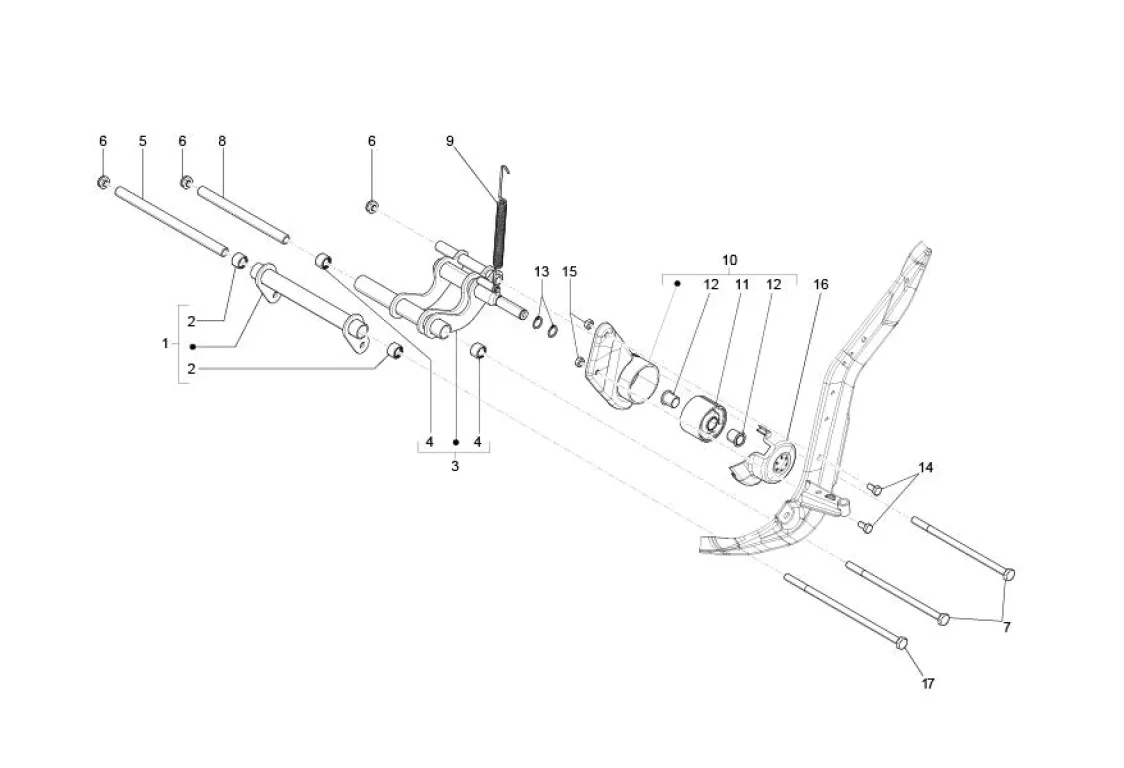 6
5
6
8
6
9
13
15
10
12
11
12
16
1
2
2
4
4
3
14
7
17