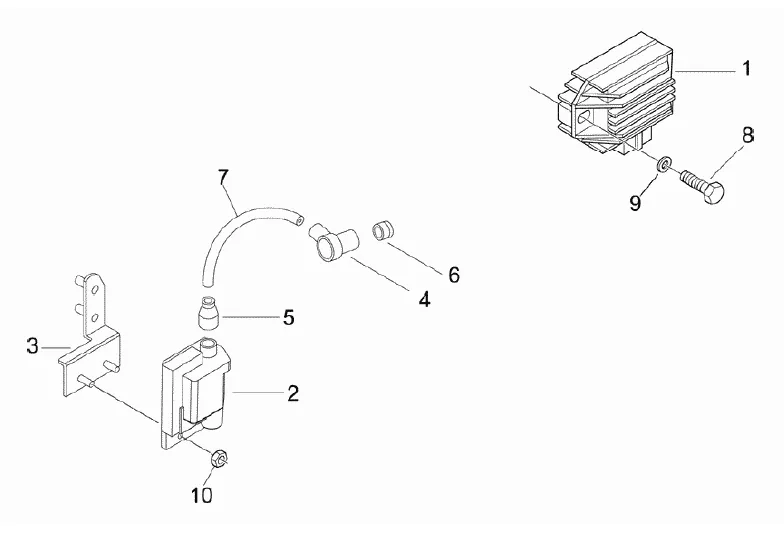 1
8
9
7
6
4
5
3
2
10