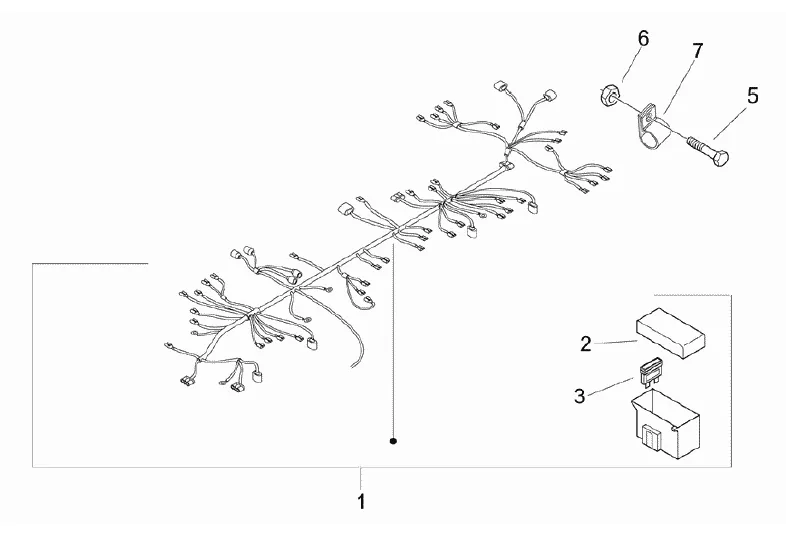 6
7
5
2
3
1