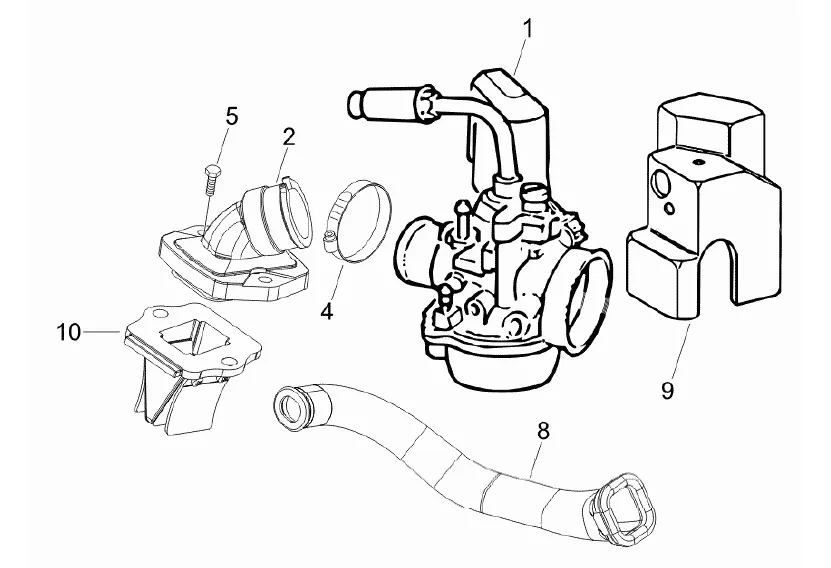 1
5
2
4
10
9
8