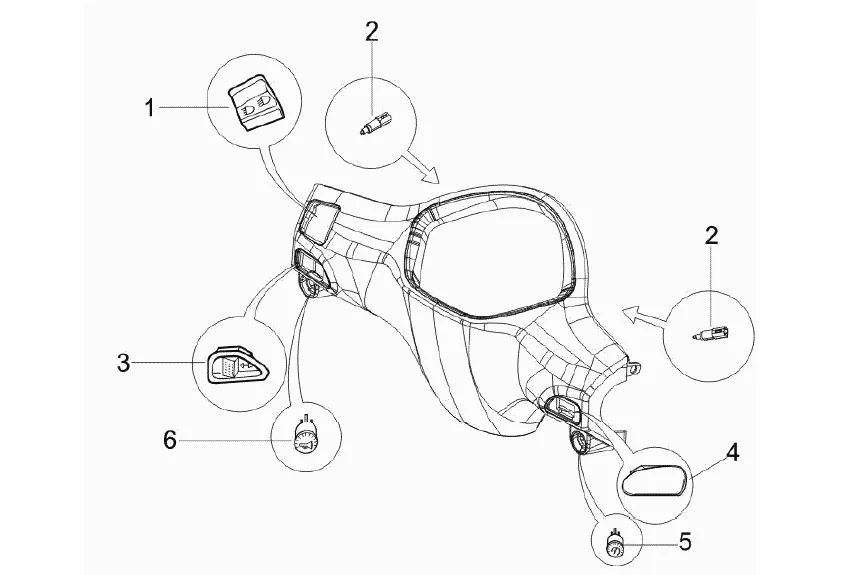 2
1
2
3
6
4
5