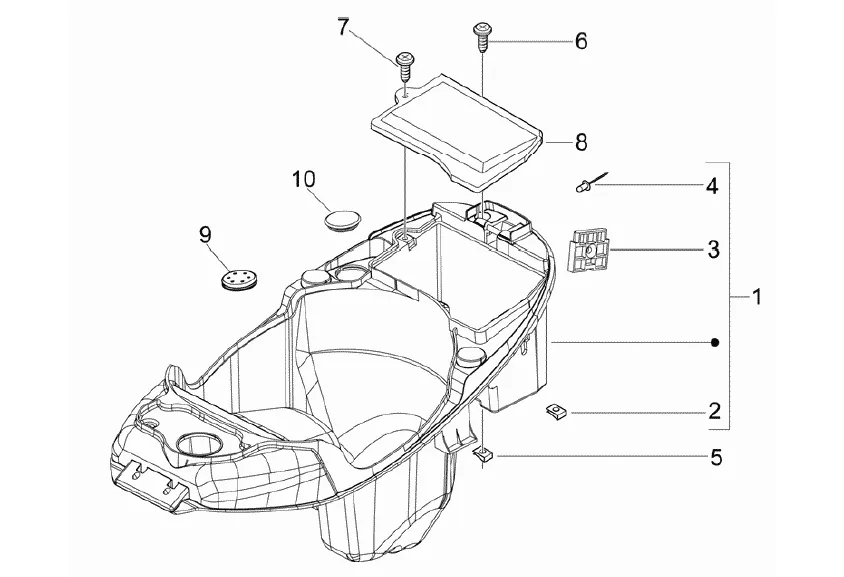 7
6
8
10
4
9
3
1
2
5