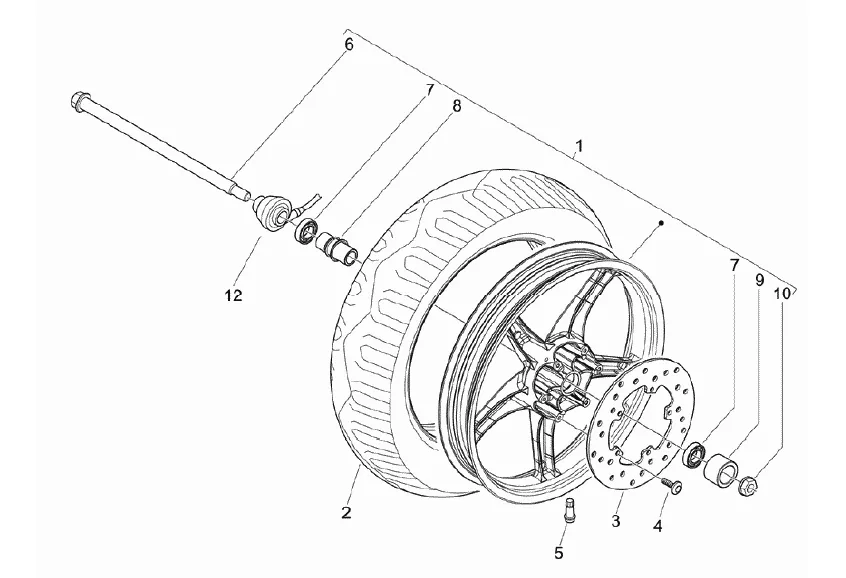 6
7
8
1
12
7
9
10
2
3
4
5