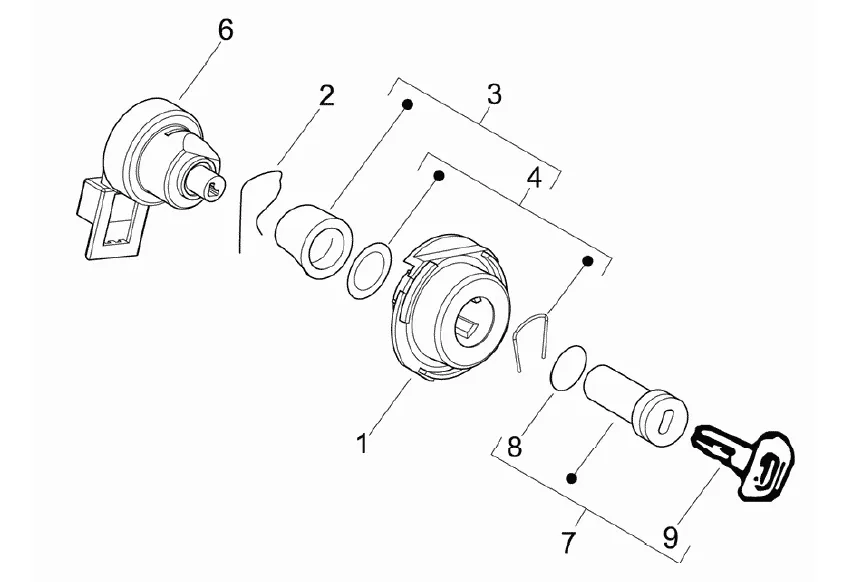 6
2
3
4
1
8
7
9