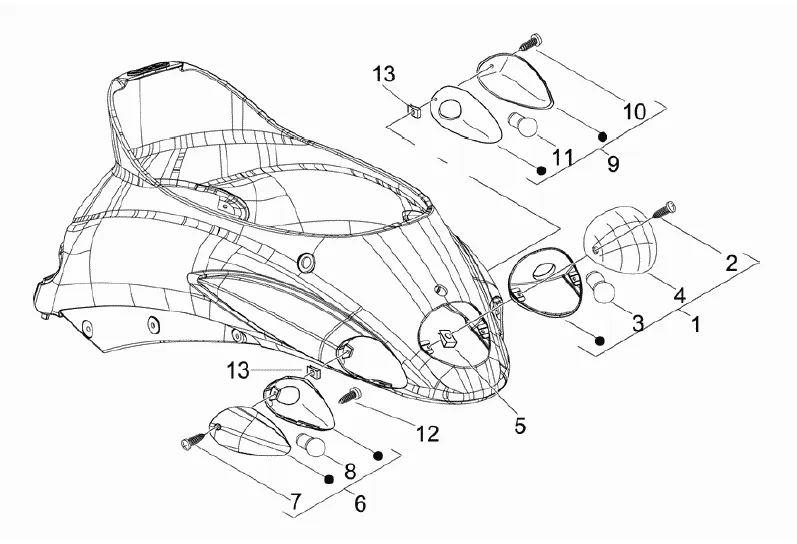 13
10
11
9
2
4
3
1
13
5
12
8
7
6