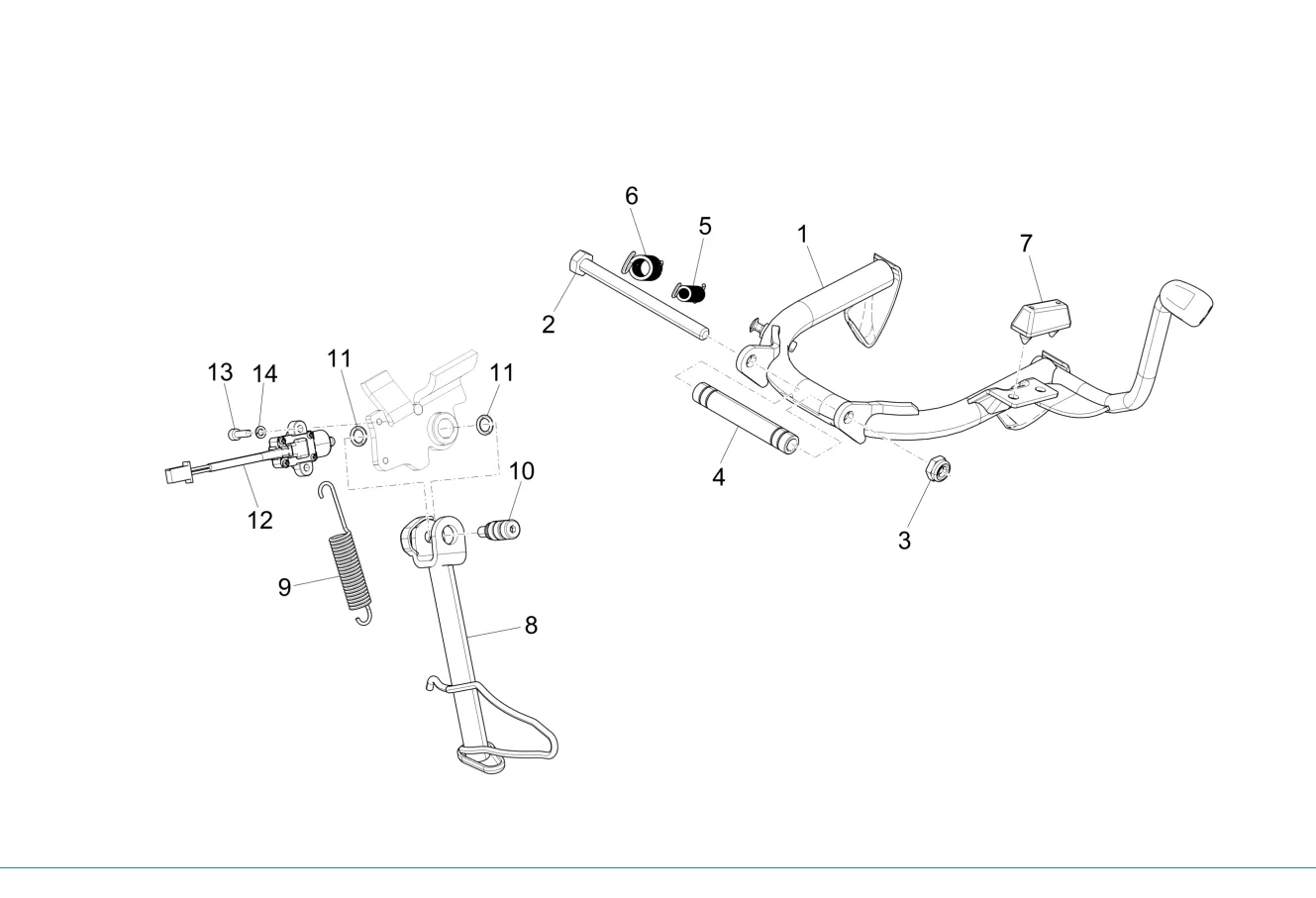 6
5
1
7
2
13
14
11
11
4
3
10
12
9
8