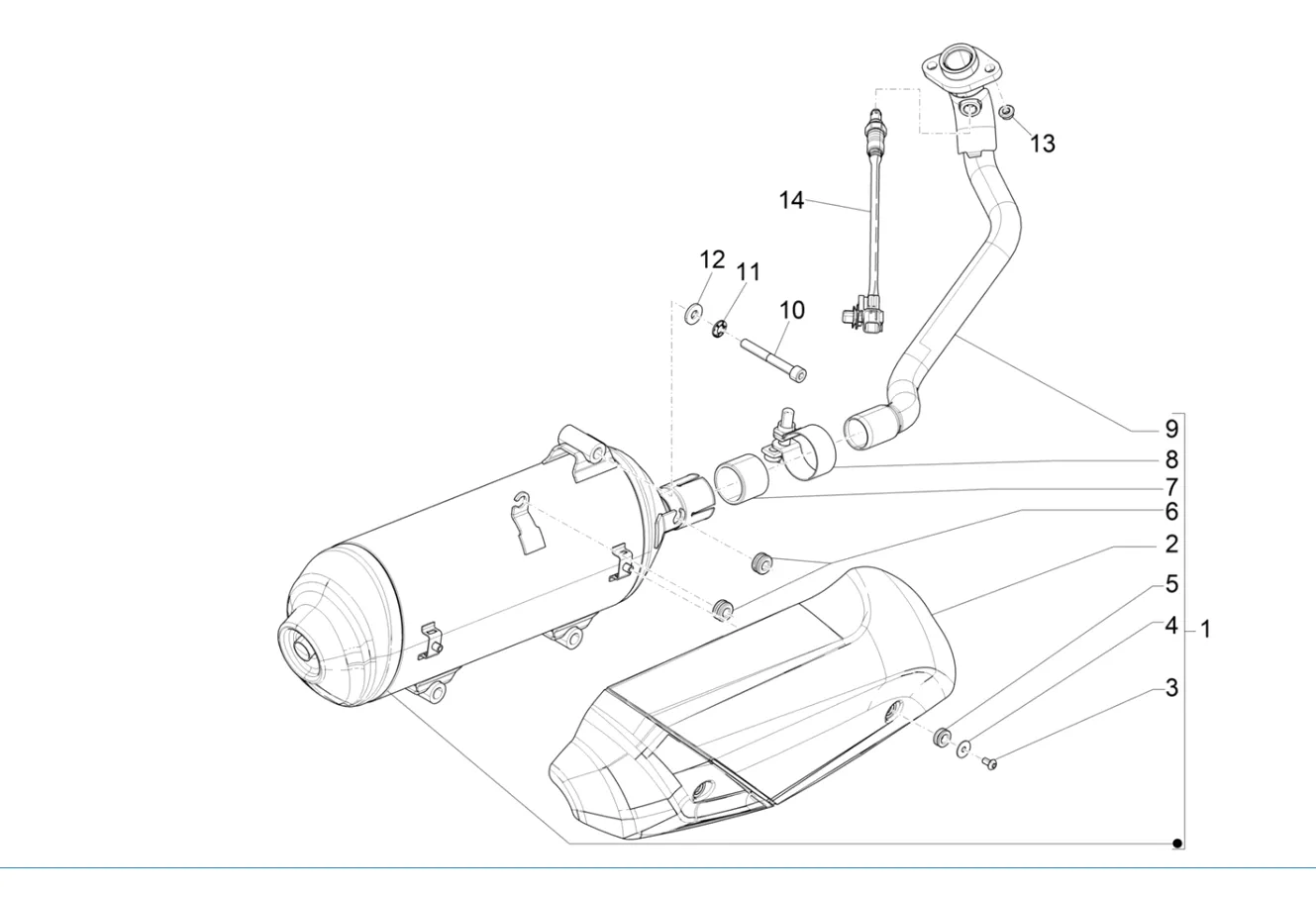 13
14
12
11
10
9
8
7
6
2
5
4
1
3