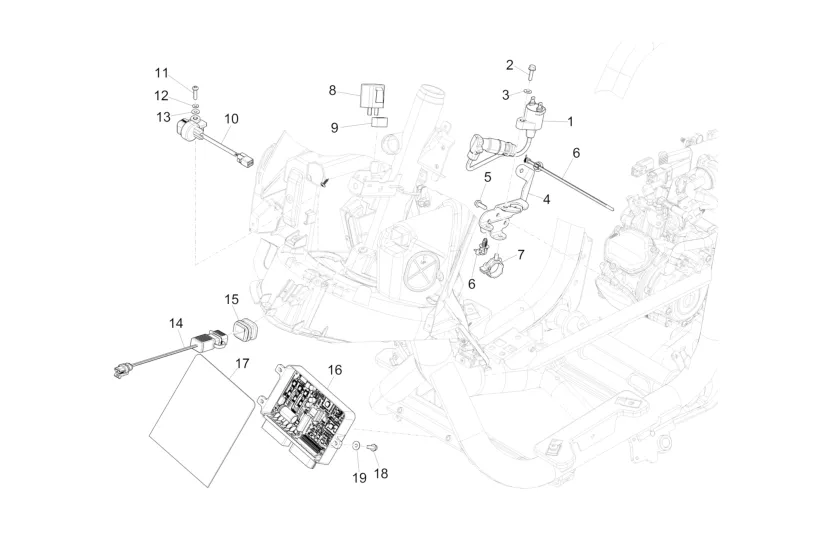 11
12
13
10
8
9
2
3
1
6
5
4
7
6
15
14
17
16
19
18