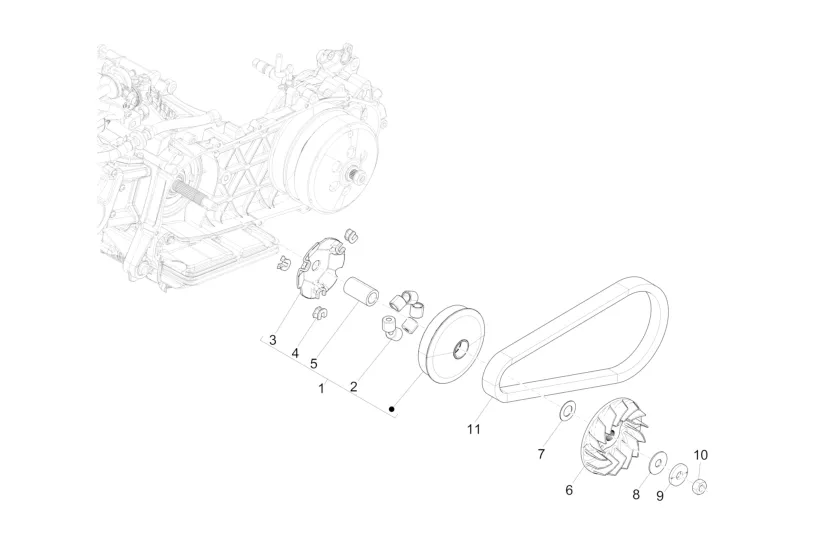 3
4
5
1
2
11
7
6
8
9
10