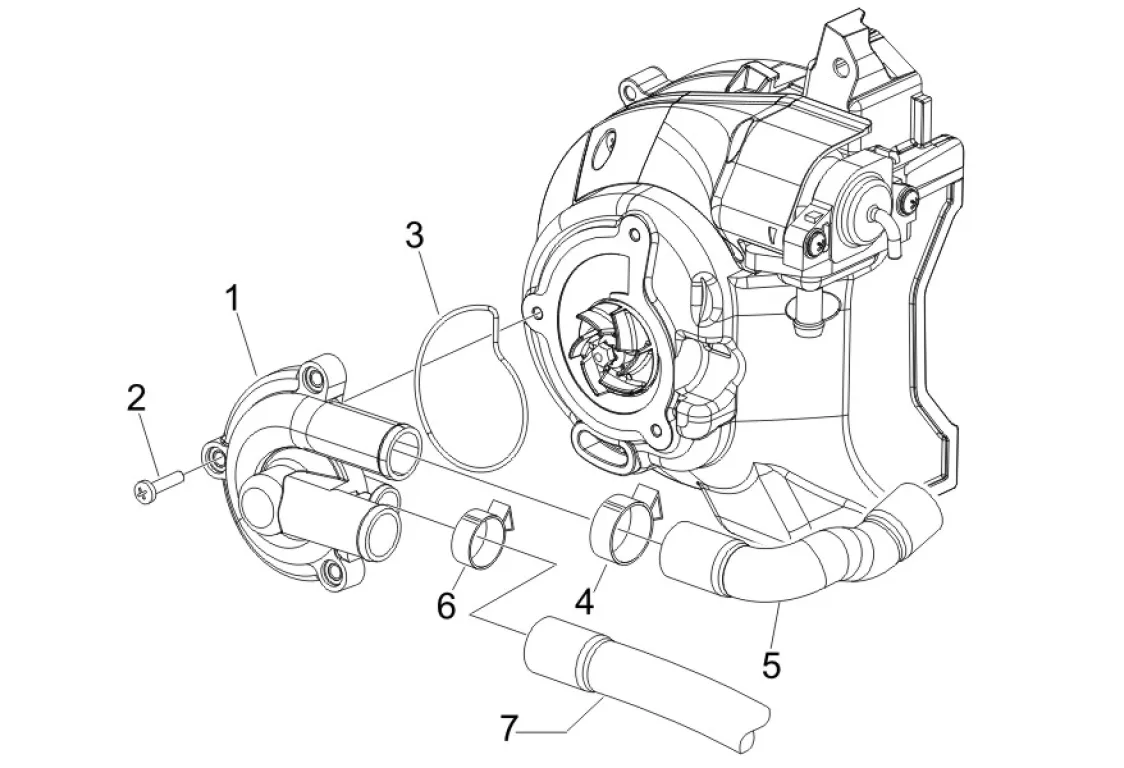 3
1
2
6
4
5
7