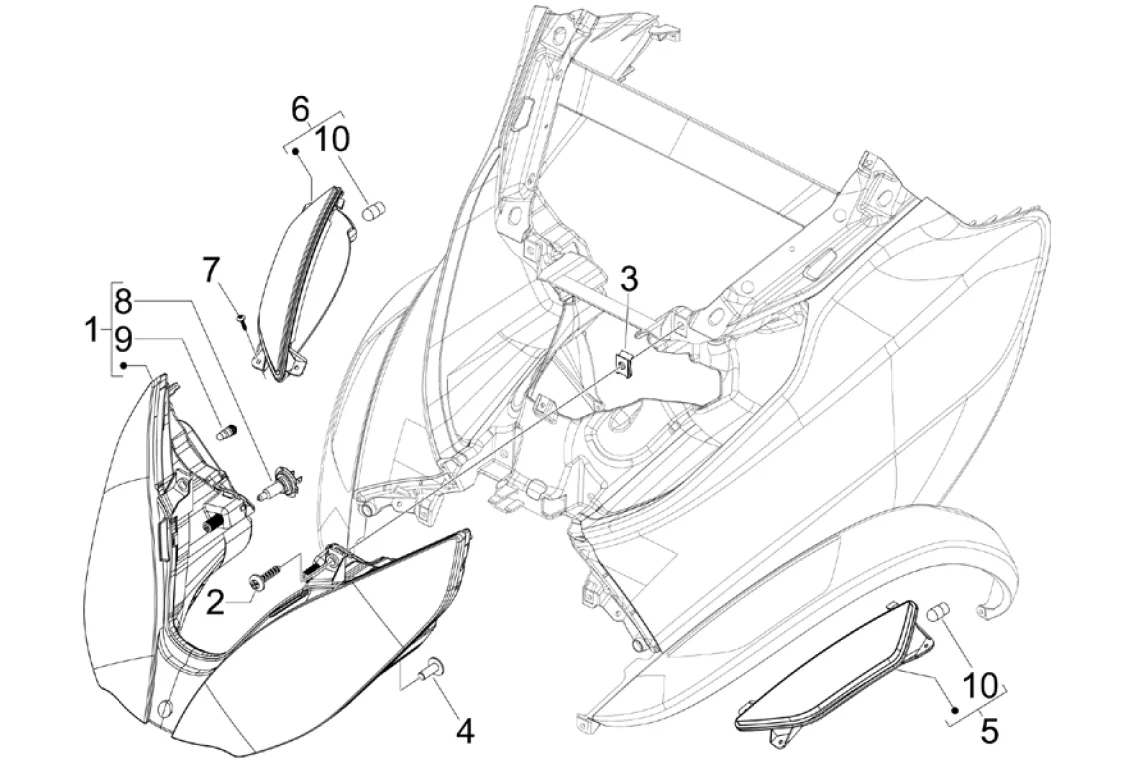 6
10
7
3
8
1
9
2
4
10
5