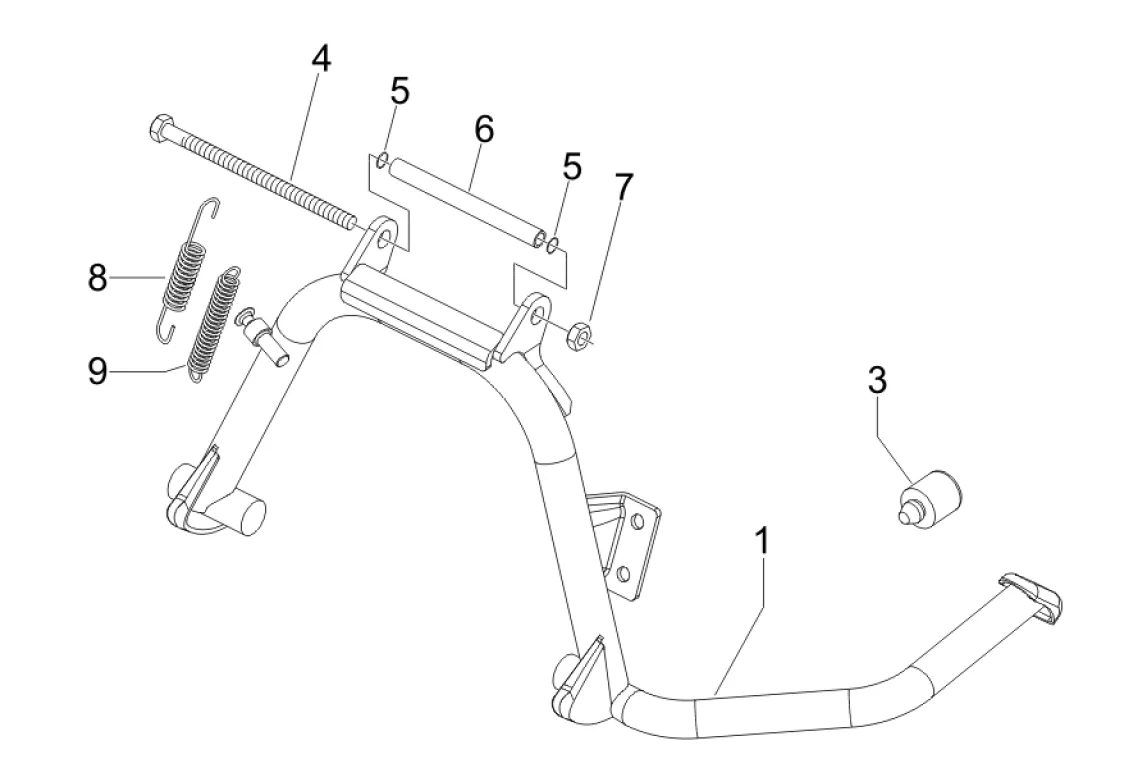 4
5
6
5
7
8
9
3
1