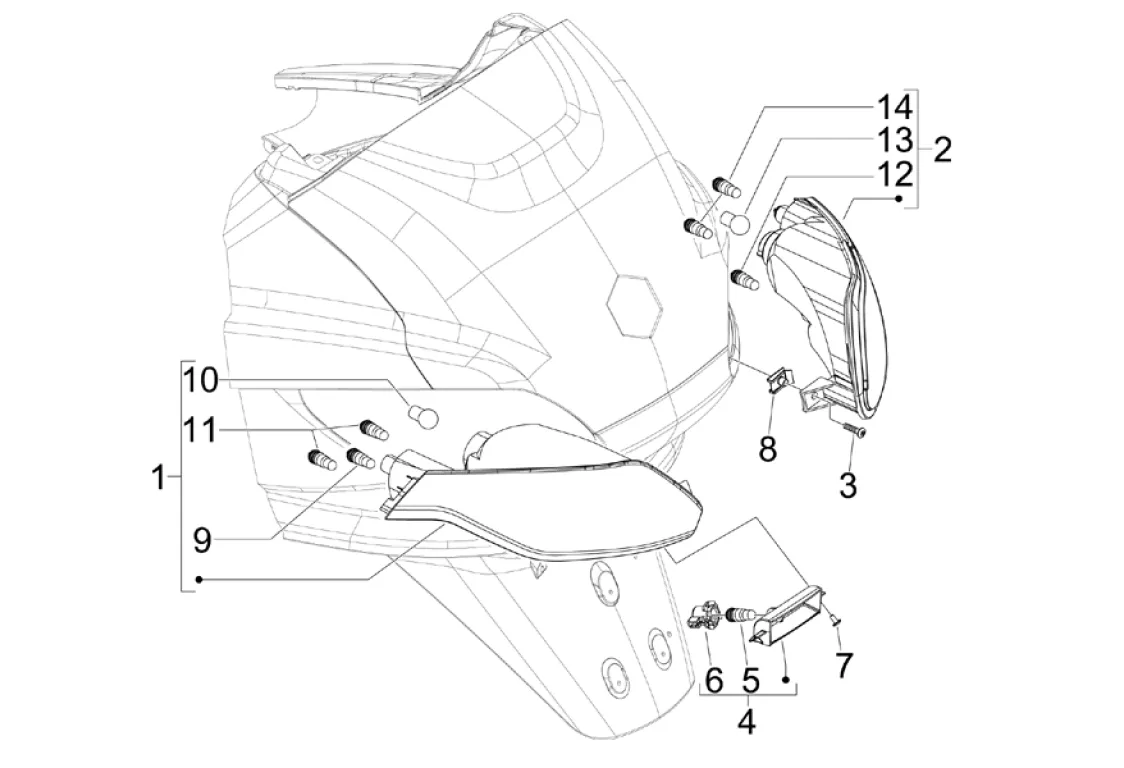 14
13
12
2
10
11
1
9
8
3
6
5
7
4