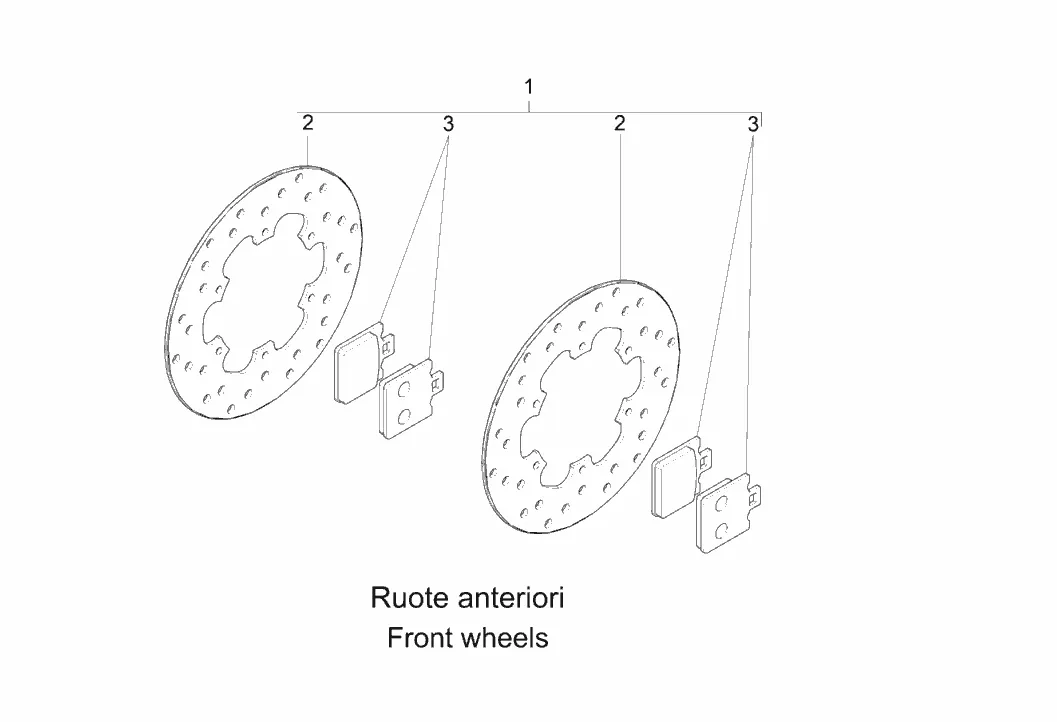 1
2
3
2
3

Ruote anteriori
Front wheels