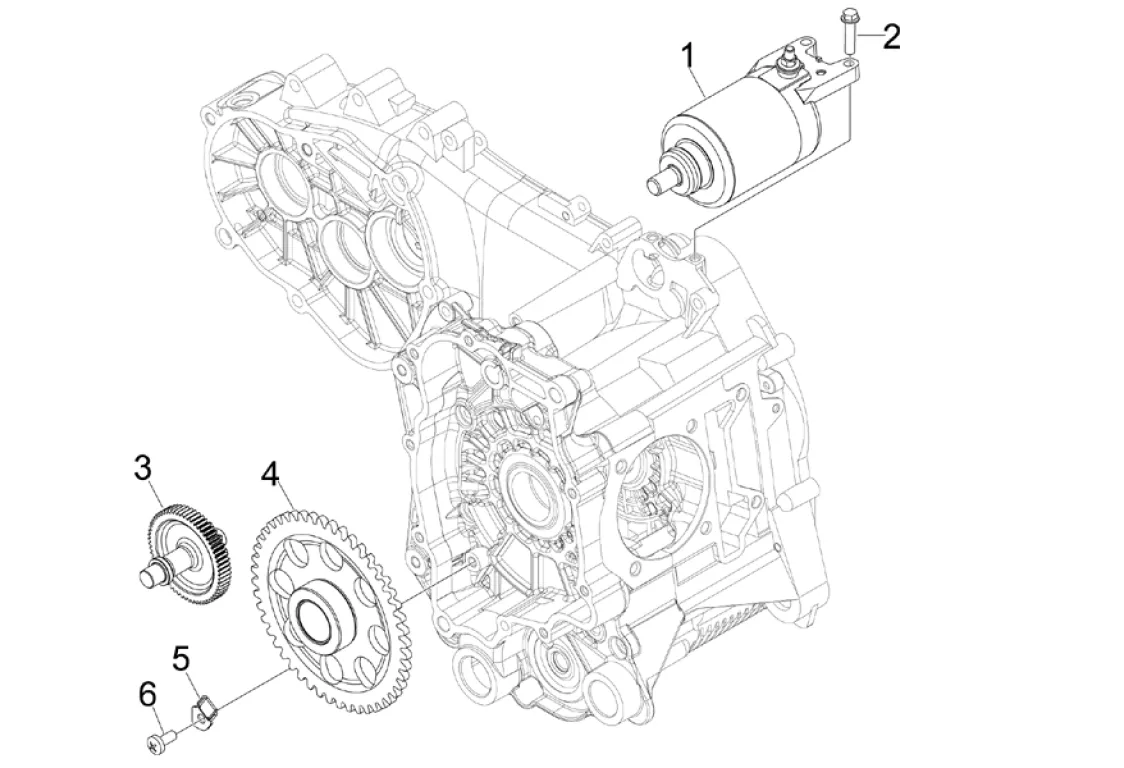 1
2
3
4
5
6