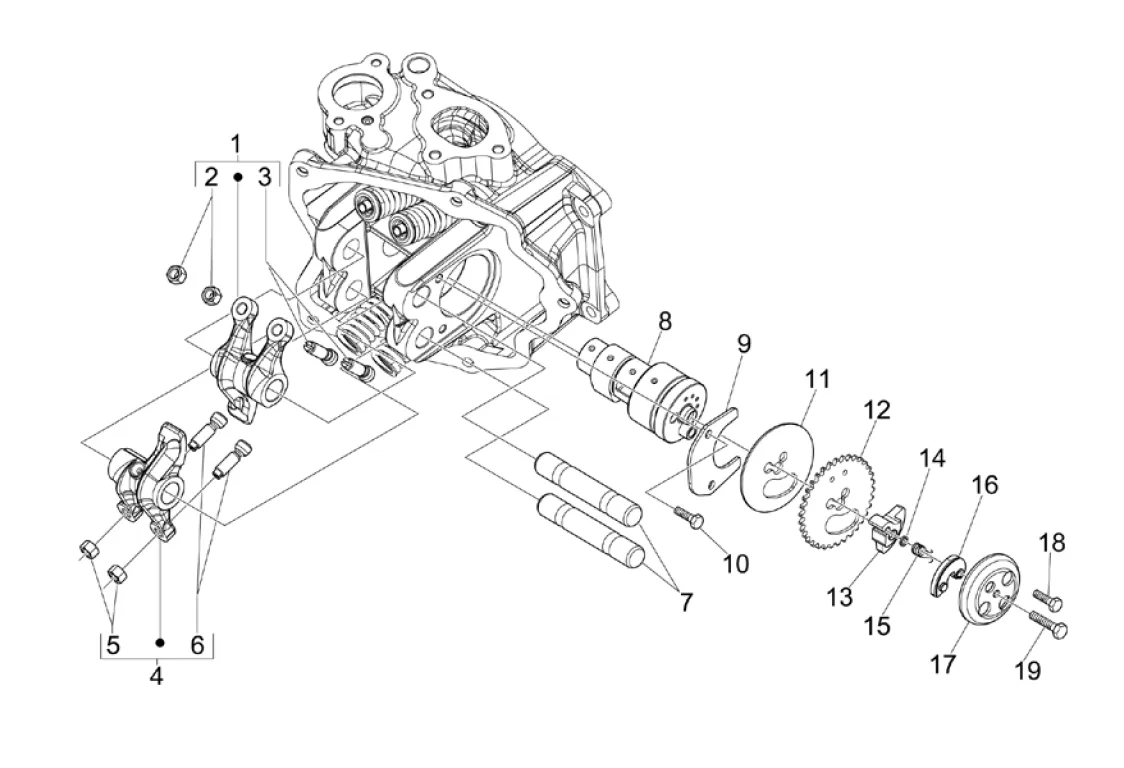 1
2
3
8
9
11
12
14
16
18
10
7
13
15
17
19
5
6
4