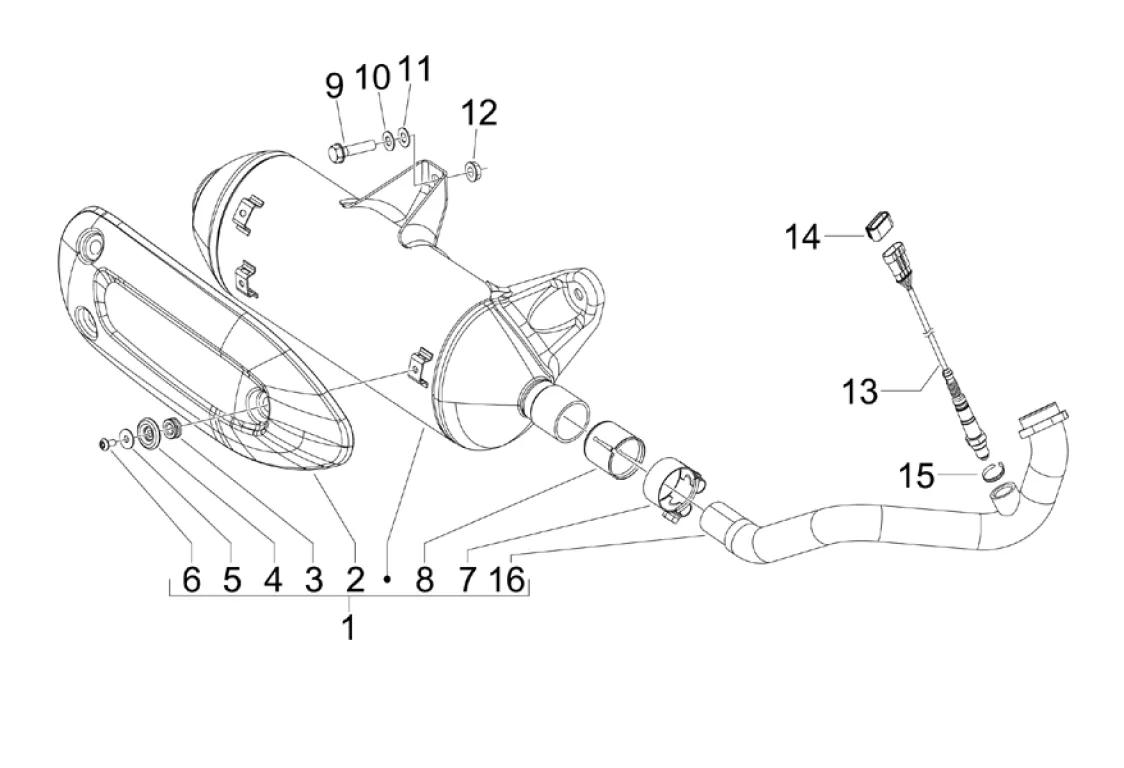 9 10 11
12
14
13
15
6 5 4 3 2 • 8 7 16
1