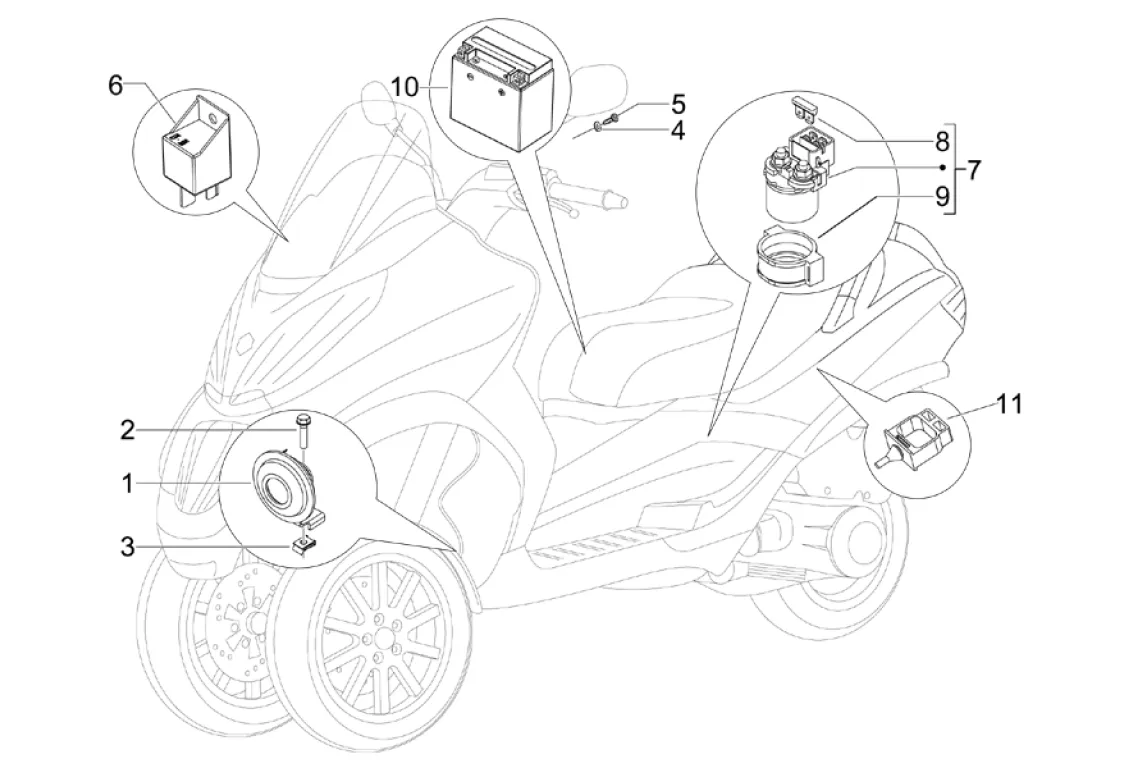 6
10
5
4
8
7
9
2
1
3
11