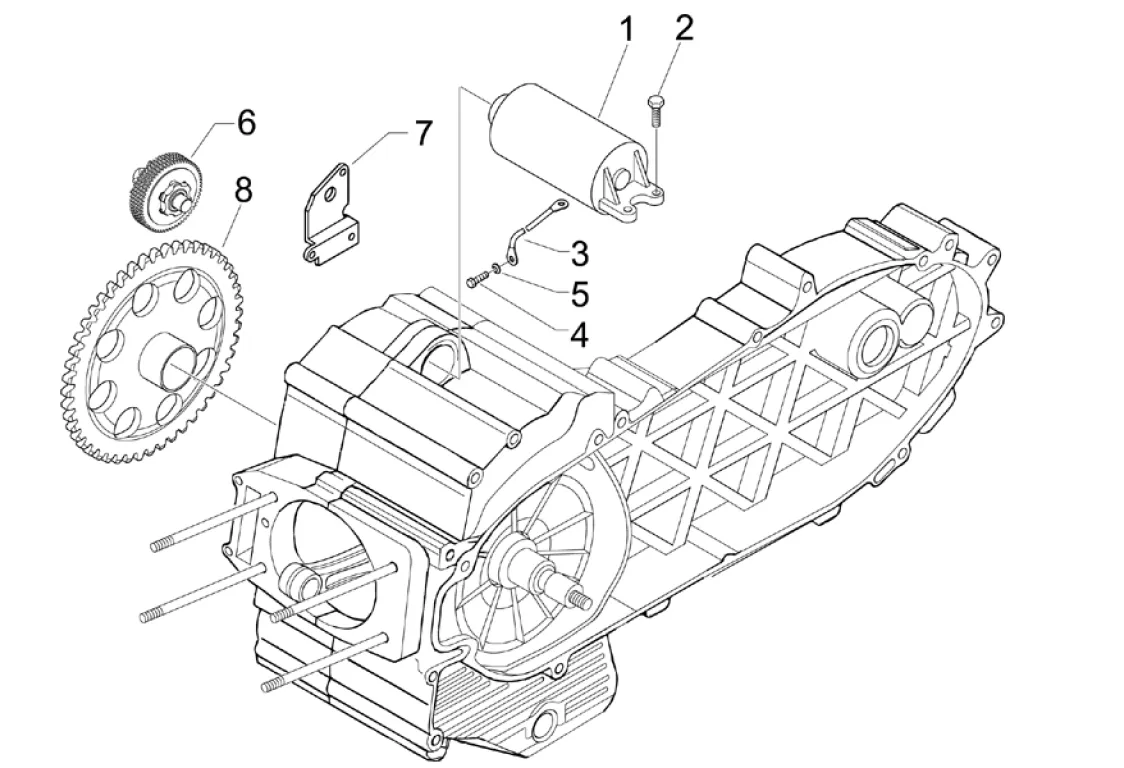 1
2
6
7
8
3
5
4