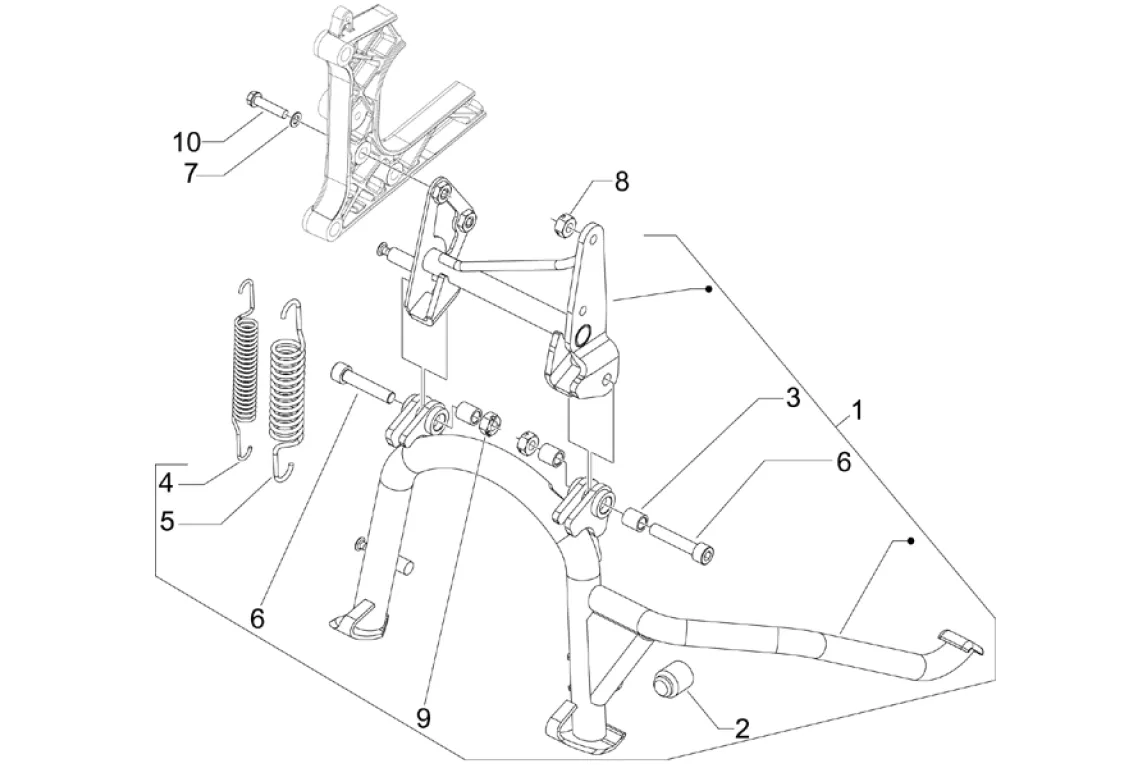 10
7
8
3
1
6
4
5
6
9
2