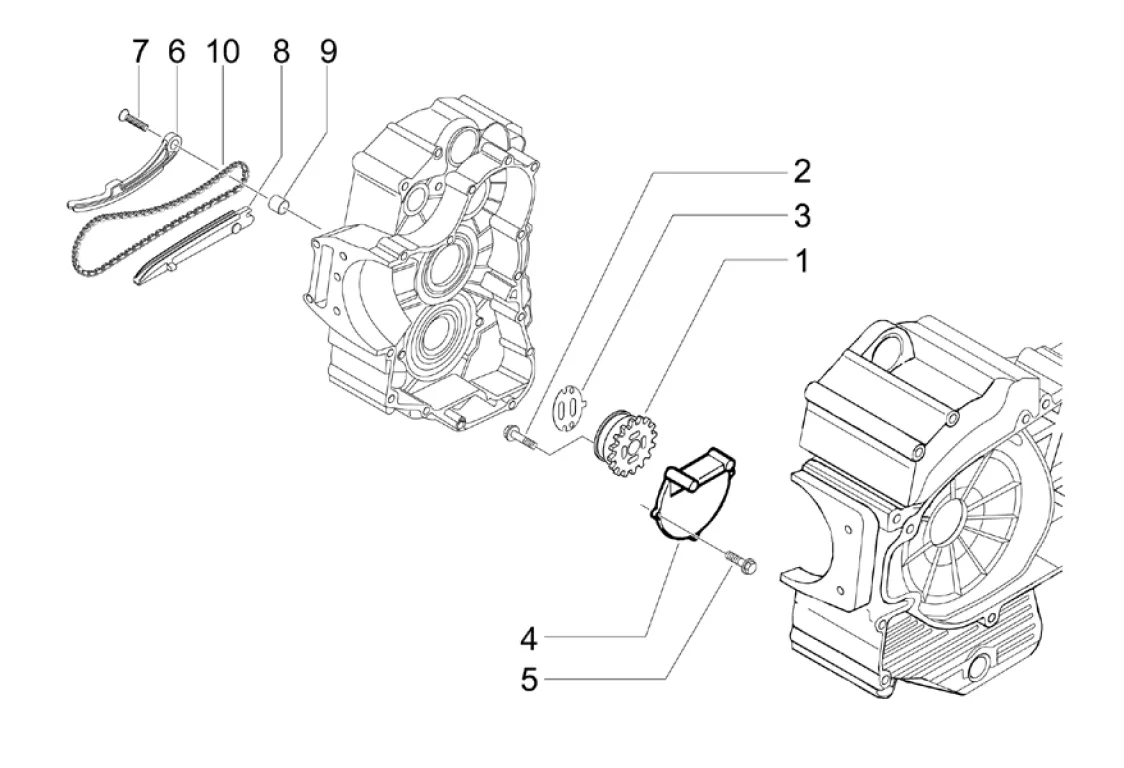 7 6 10 8 9

2

3

1

4

5