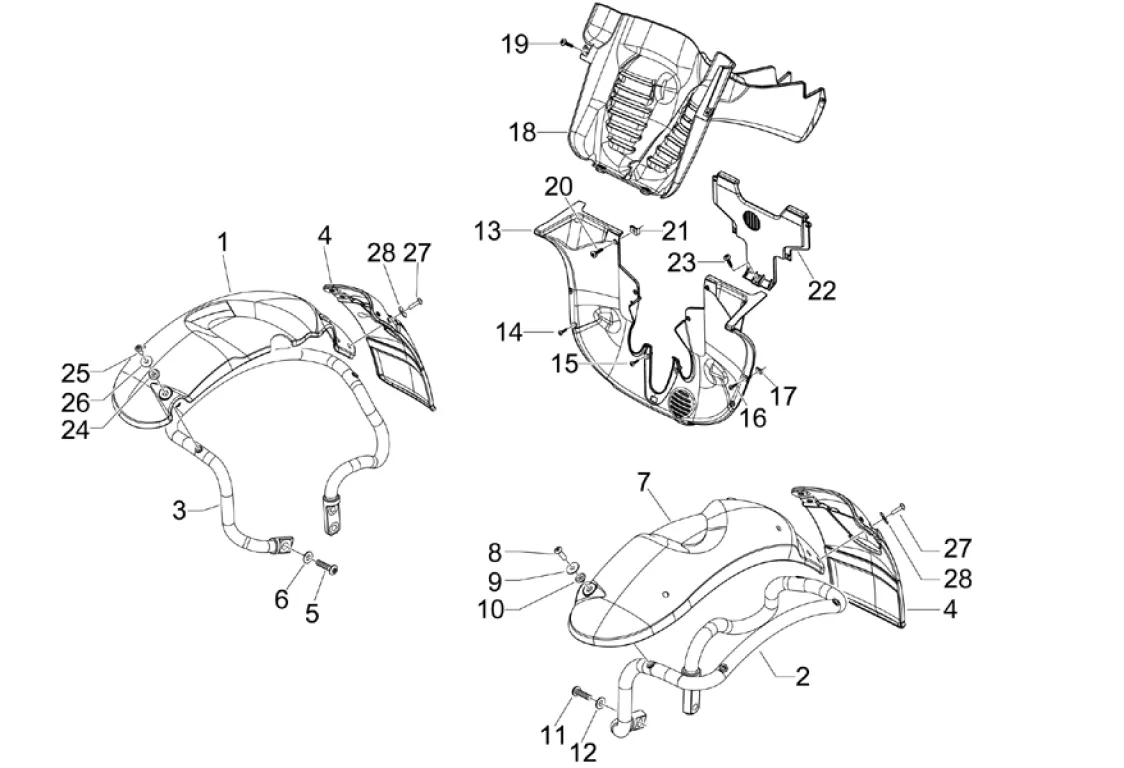 19
18
20
13
21
23
22
14
15
17
16
1
4
28
27
25
26
24
3
6
5
7
8
9
10
27
28
4
2
11
12