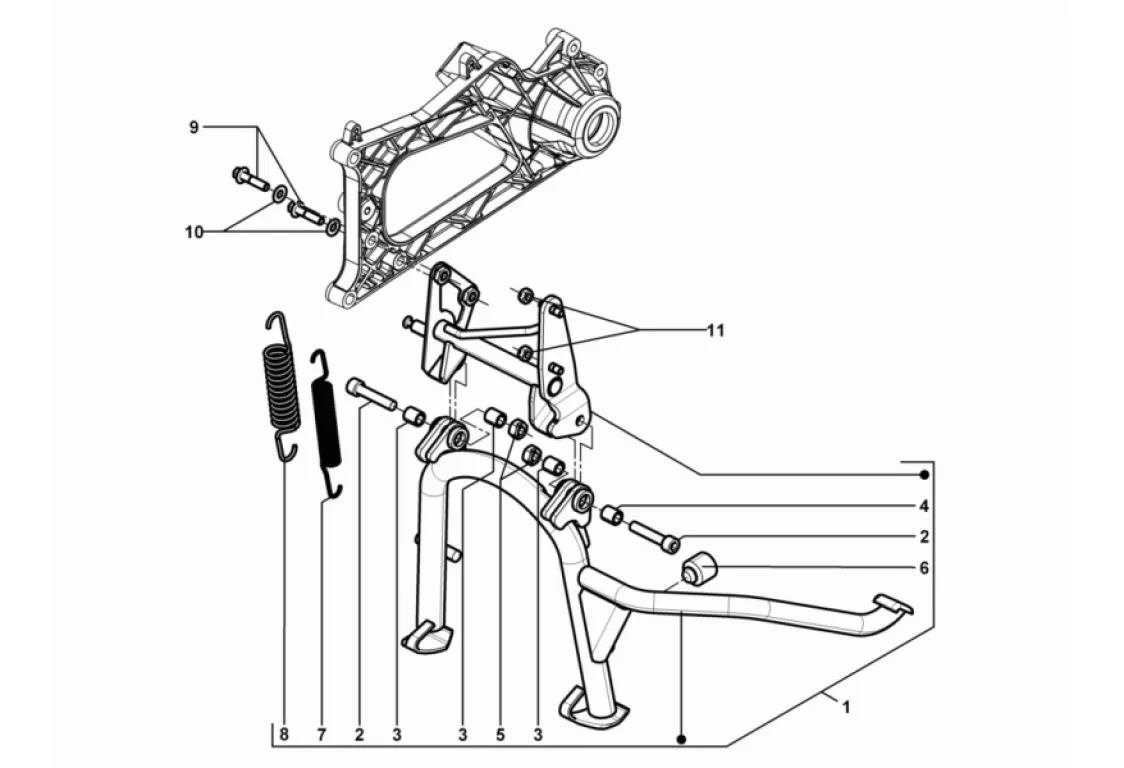 9
10
11
4
2
6
1
8
7
2
3
3
5
3