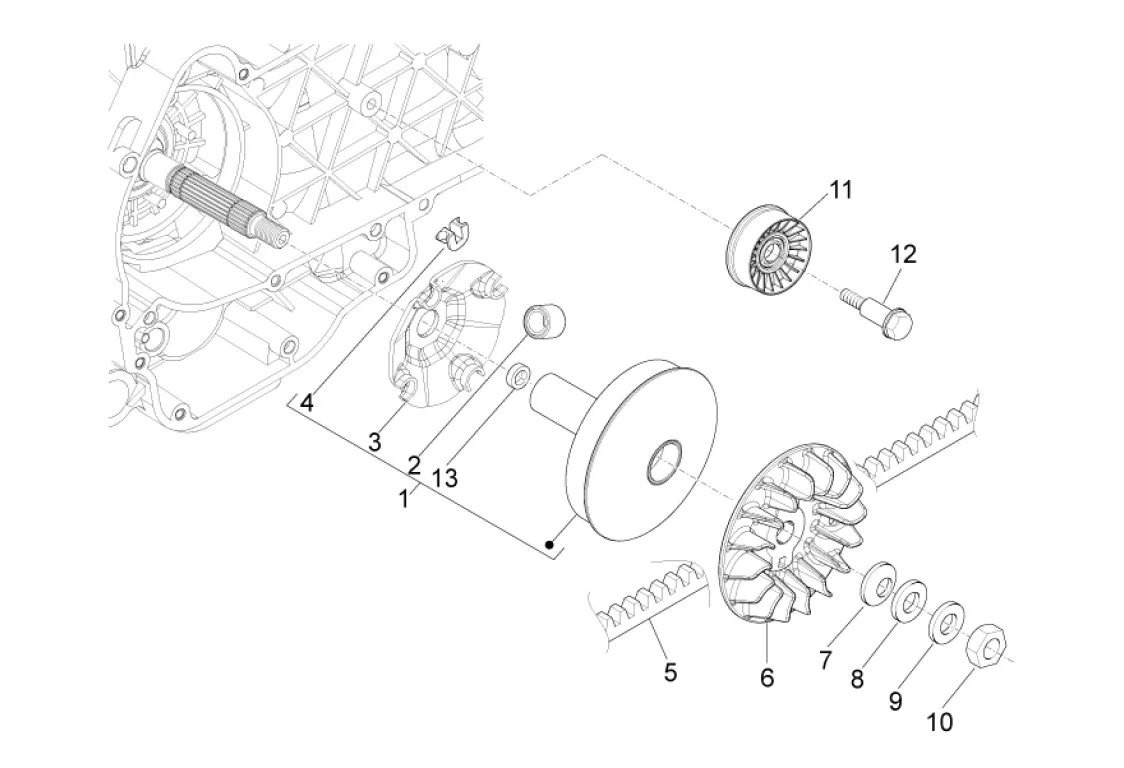 11
12
4
3
2
13
1
5
6
7
8
9
10