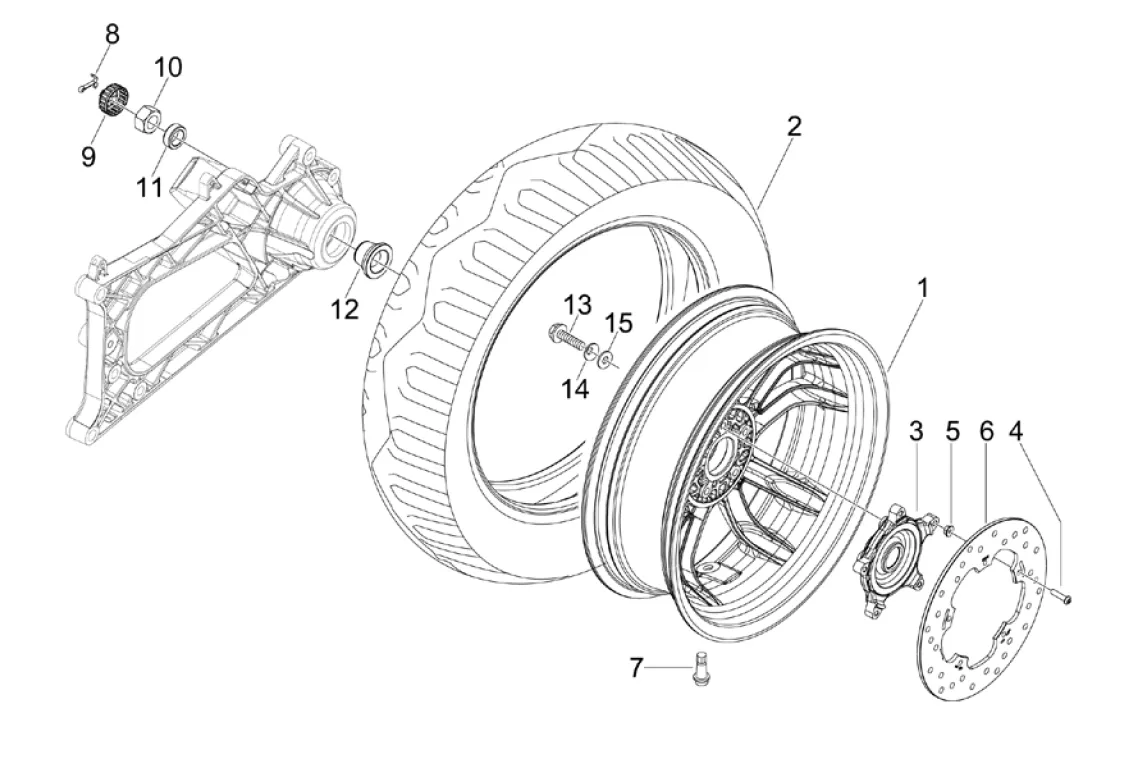 8
10
9
11
2
12
13
15
14
1
3
5
6
4
7