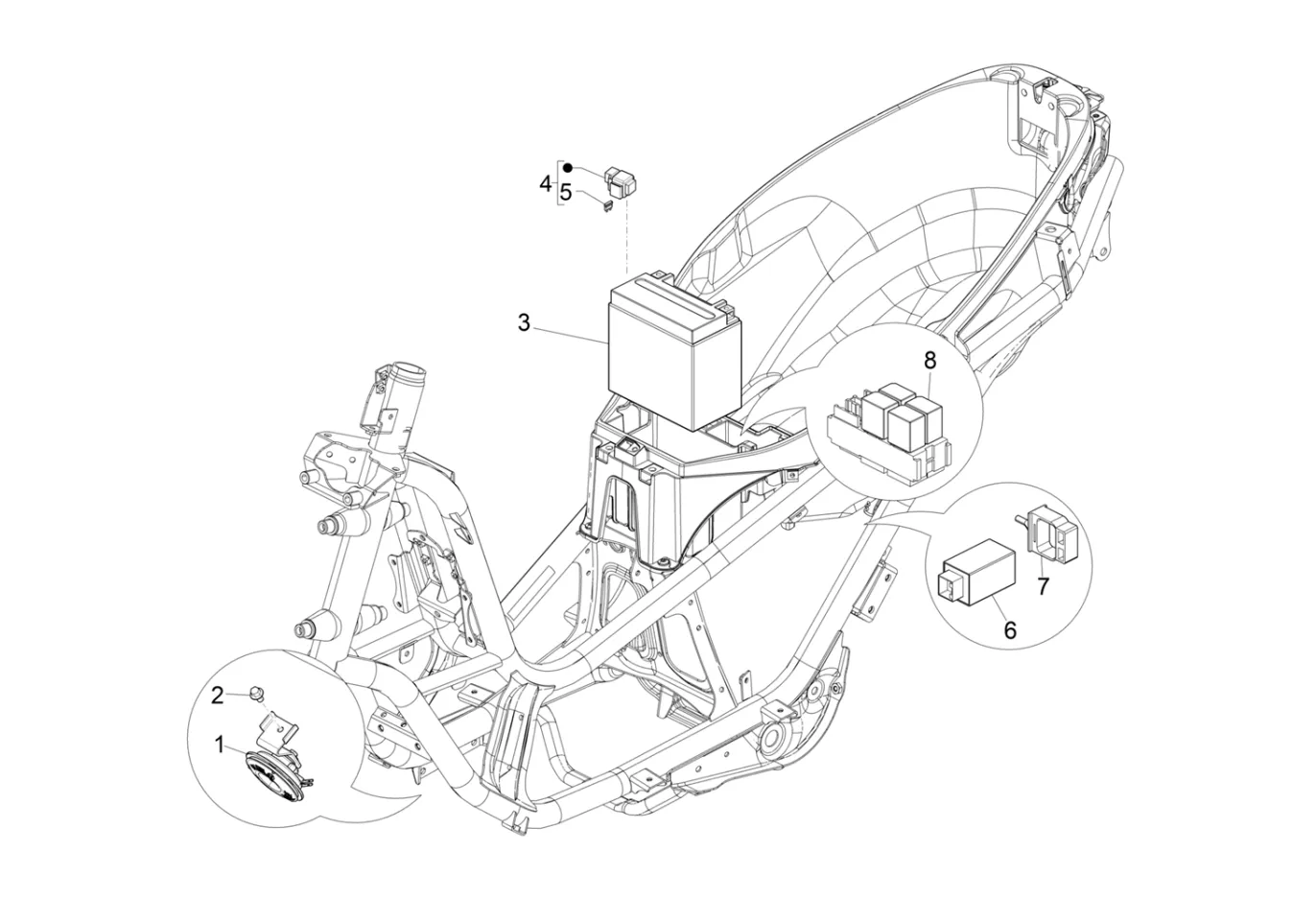 4
5
3
8
7
6
2
1