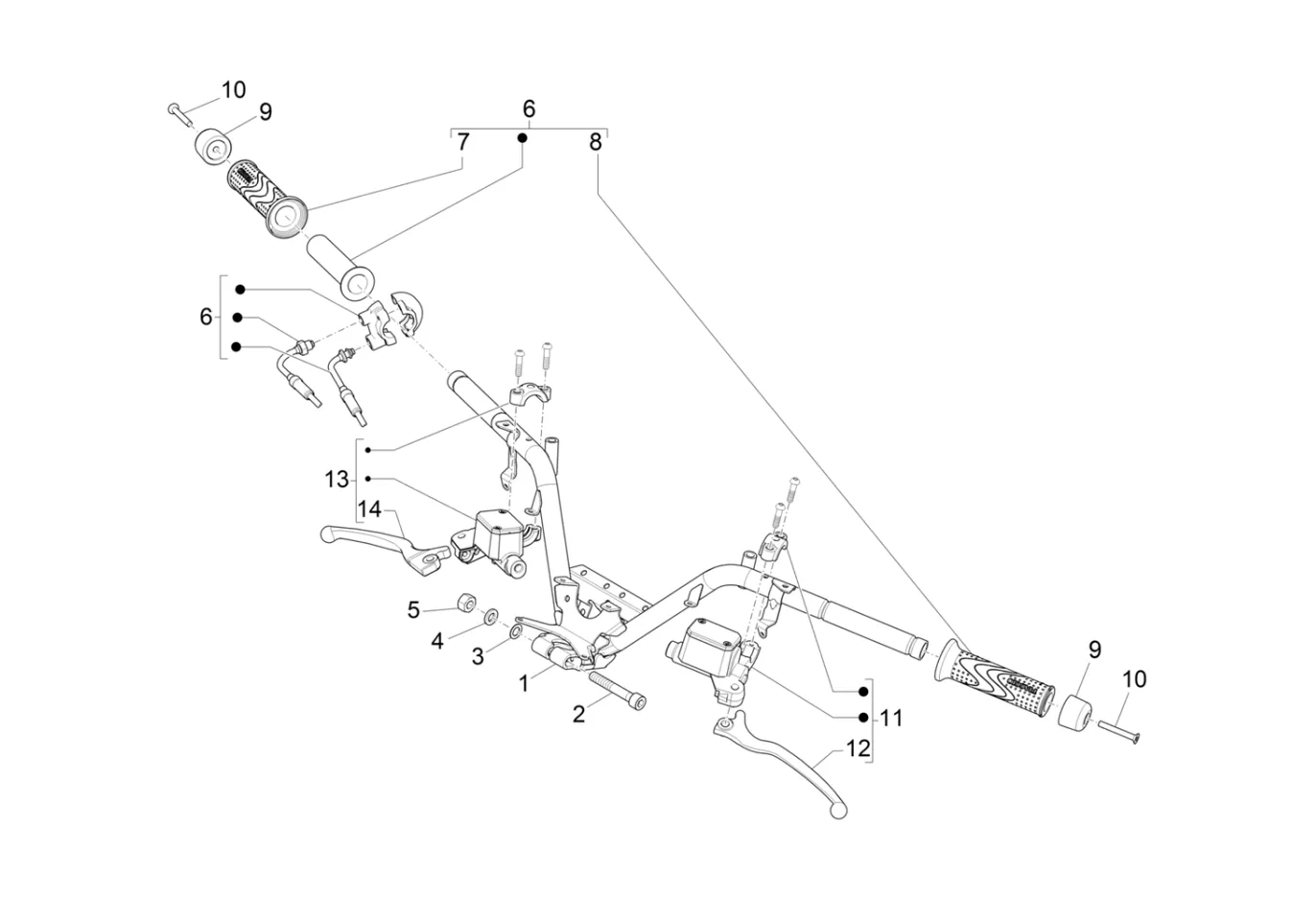 10
9
6
7
8
6
13
14
5
4
3
1
2
9
10
11
12