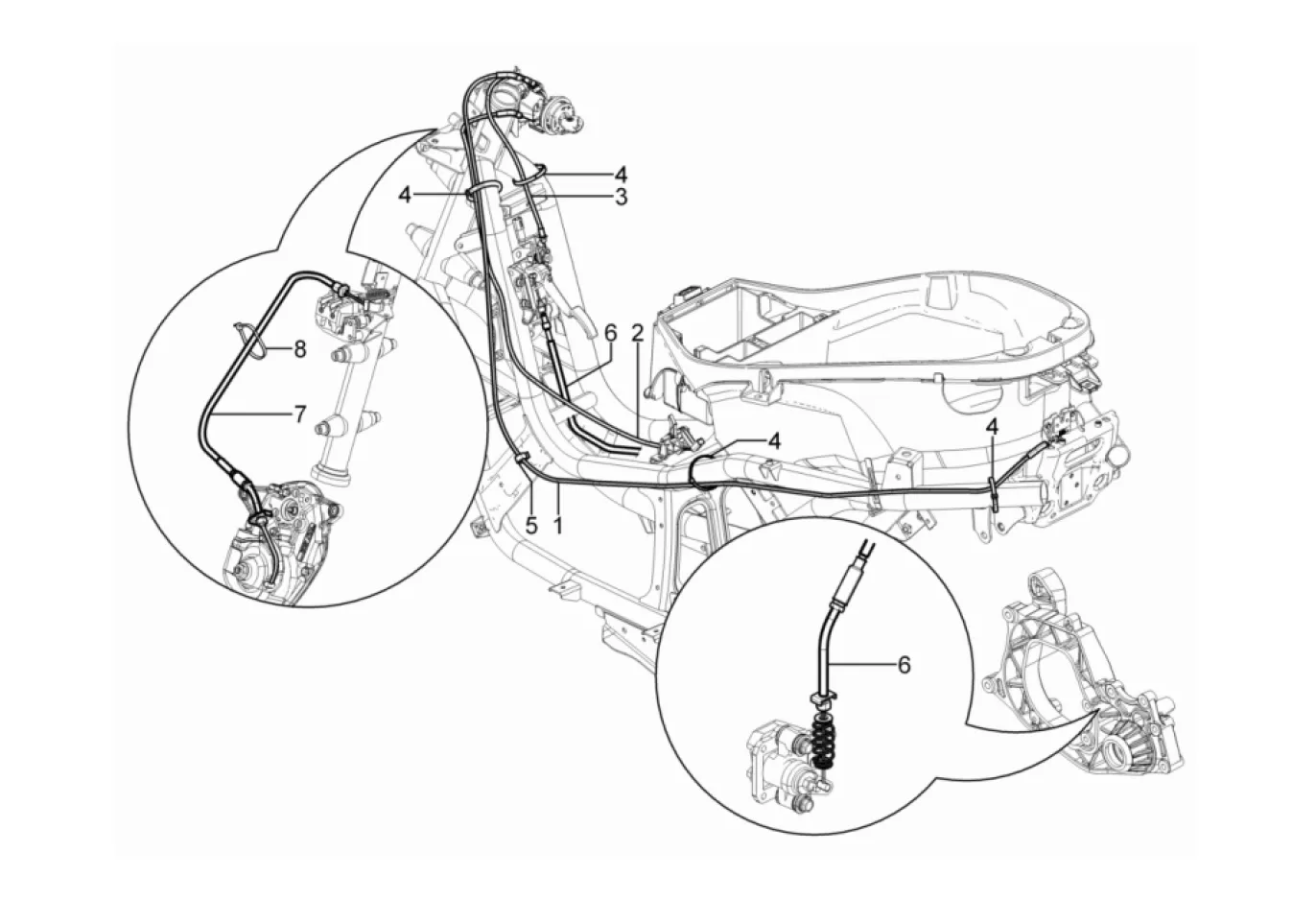 4
4
3
8
7
6
2
4
4
5
1
6