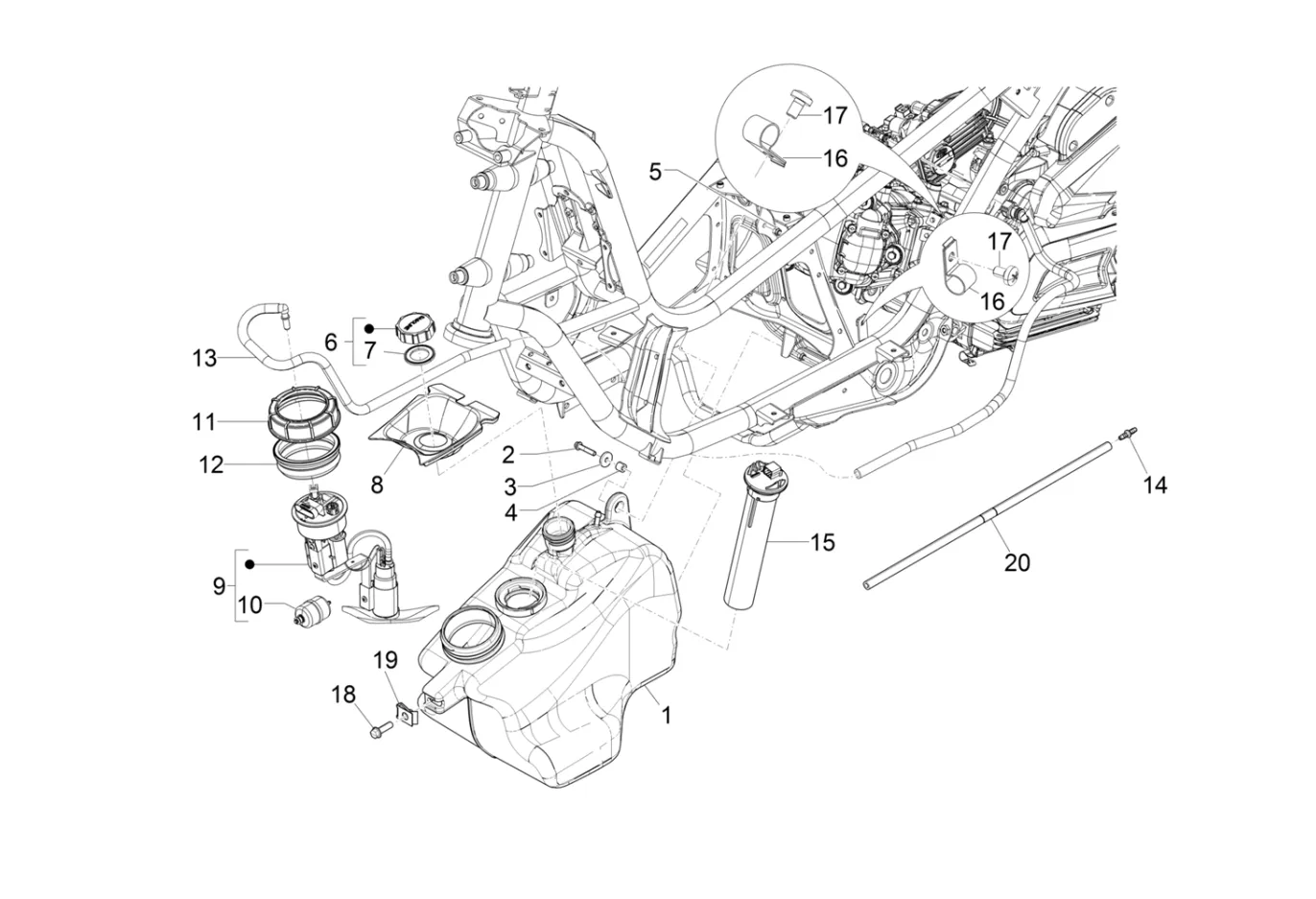 17
16
5
17
16
6
7
13
11
12
8
2
3
4
14
15
20
9
10
19
18
1