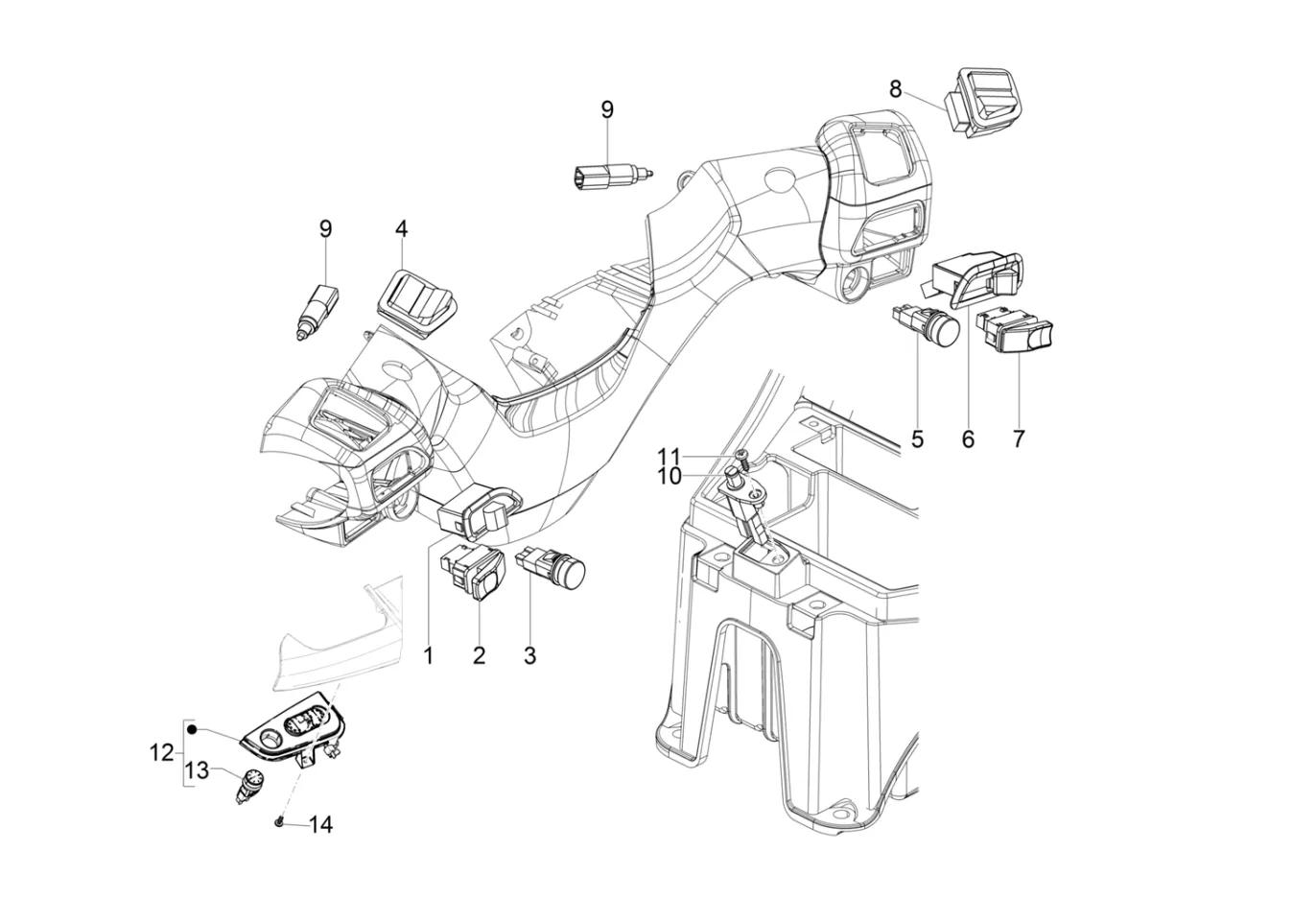 8
9
9
4
5
6
7
11
10
1
2
3
12
13
14