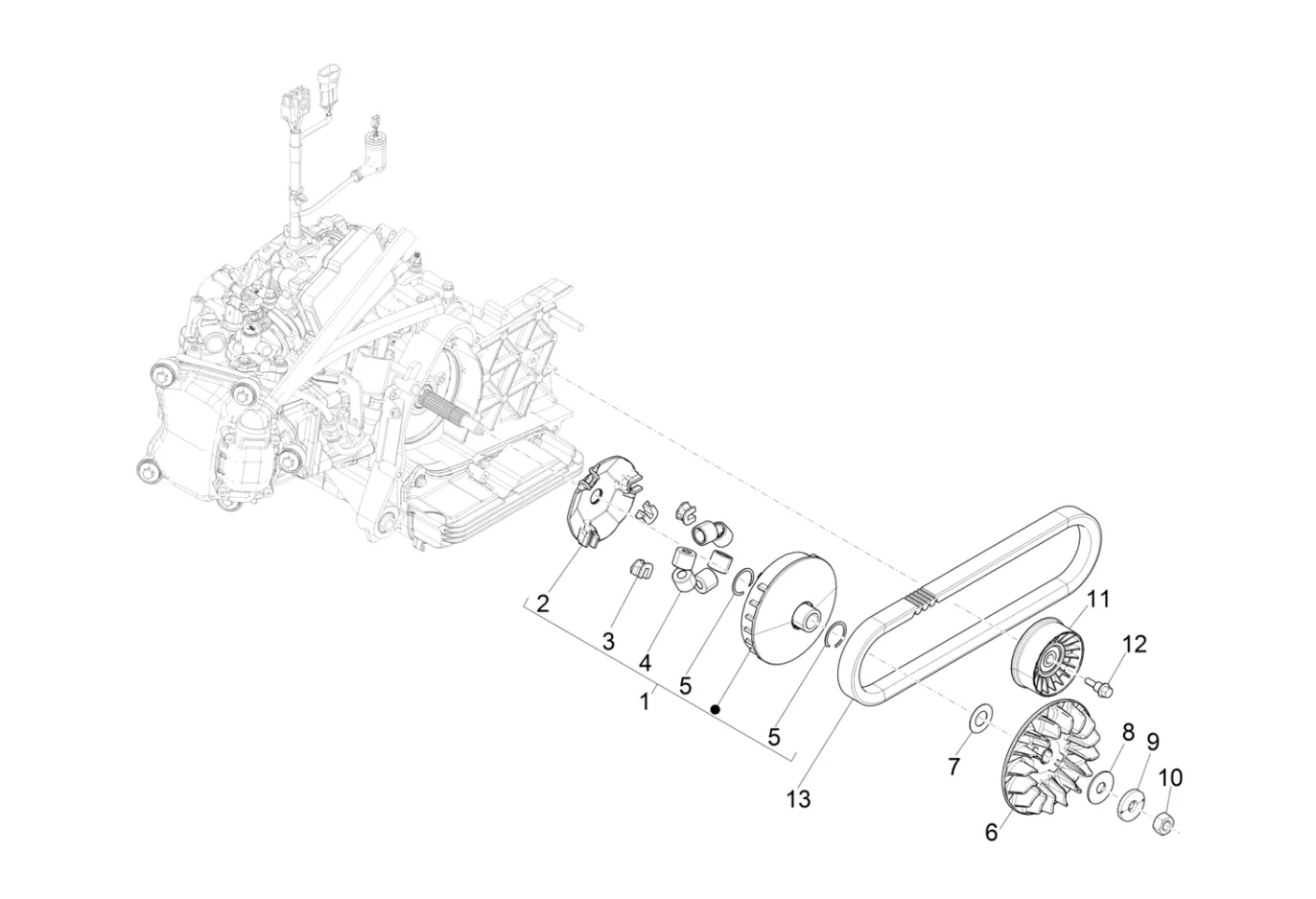 2
3
4
5
1
5
13
11
12
7
8
9
10
6