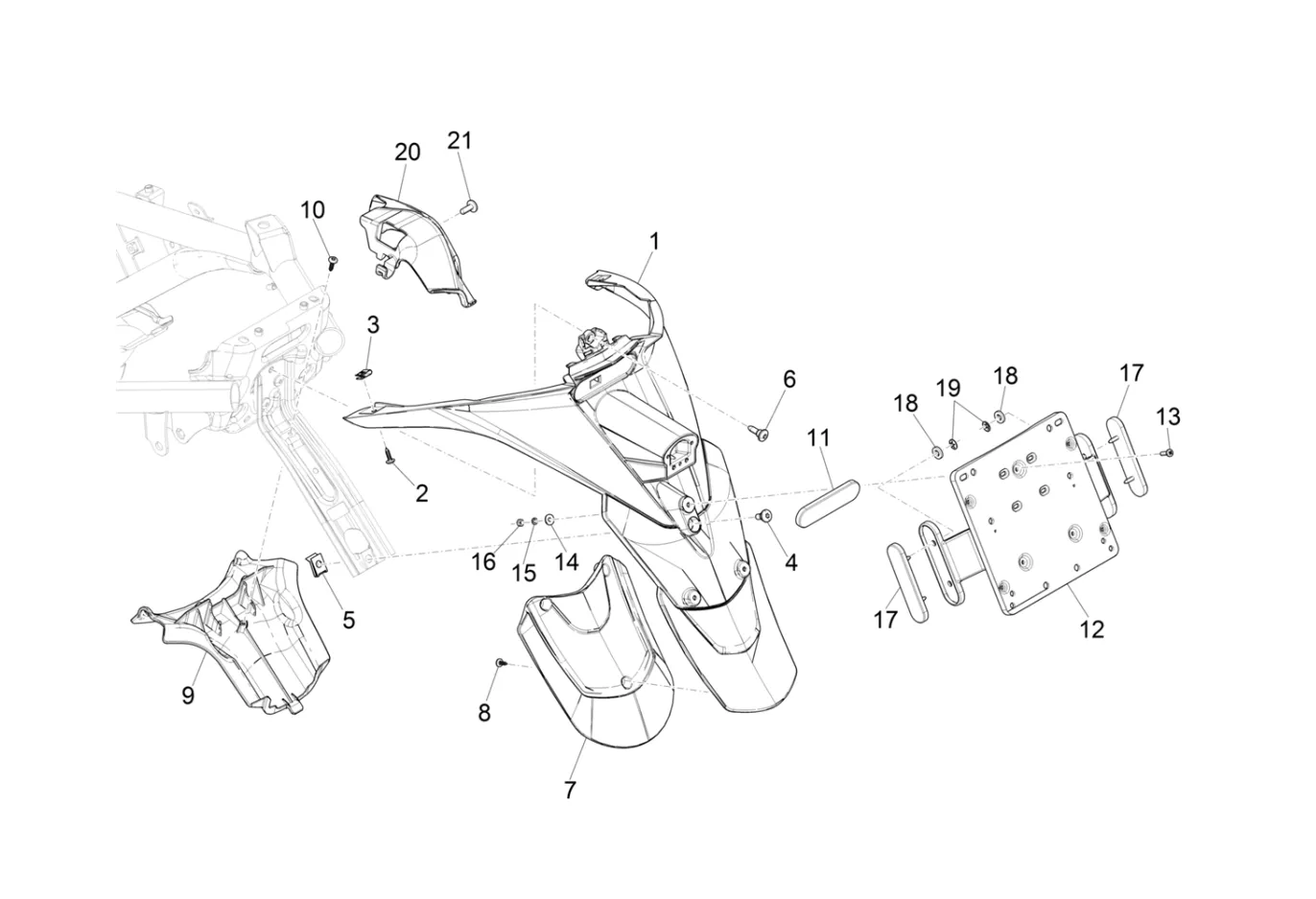 20
21
10
1
3
6
18
19
18
17
13
11
2
16
15
14
4
5
17
12
9
8
7