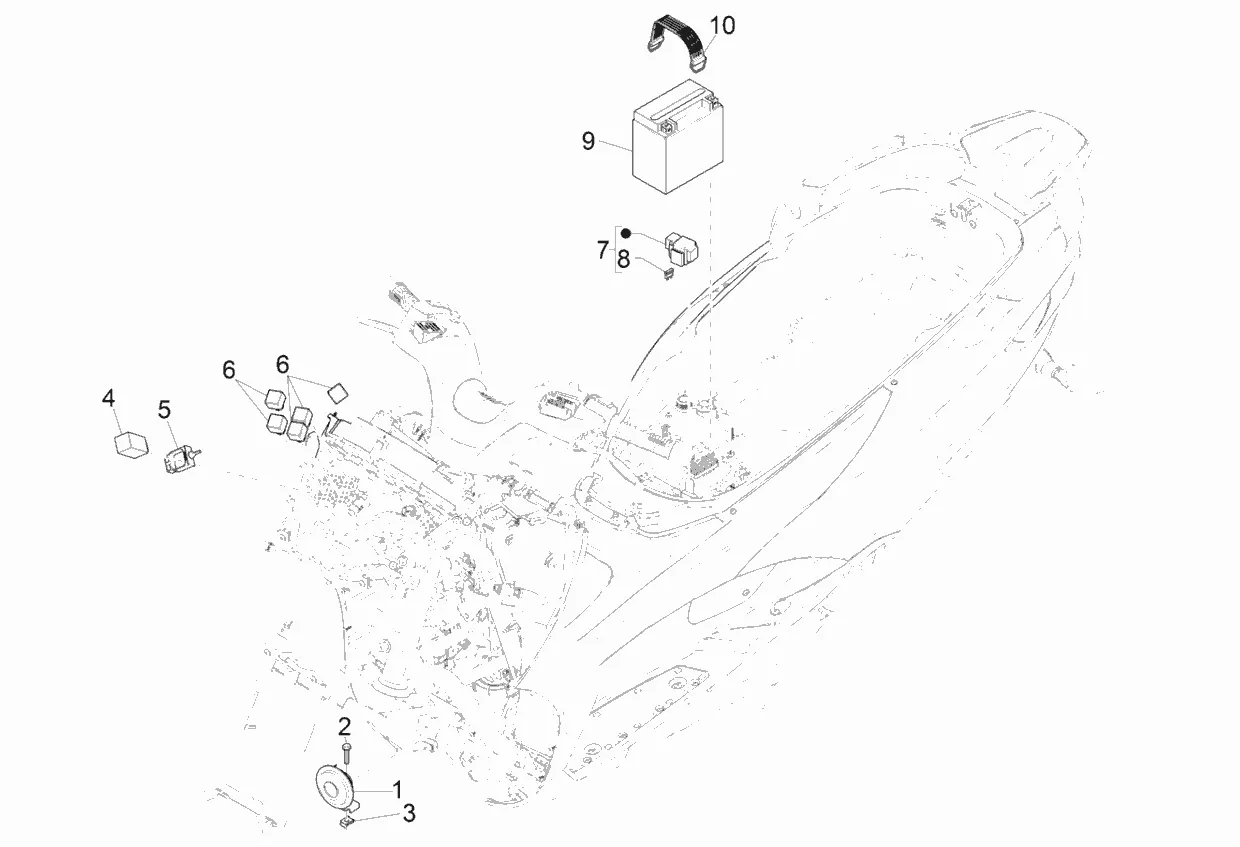 10
9
7
8
6
6
4
5
2
1
3