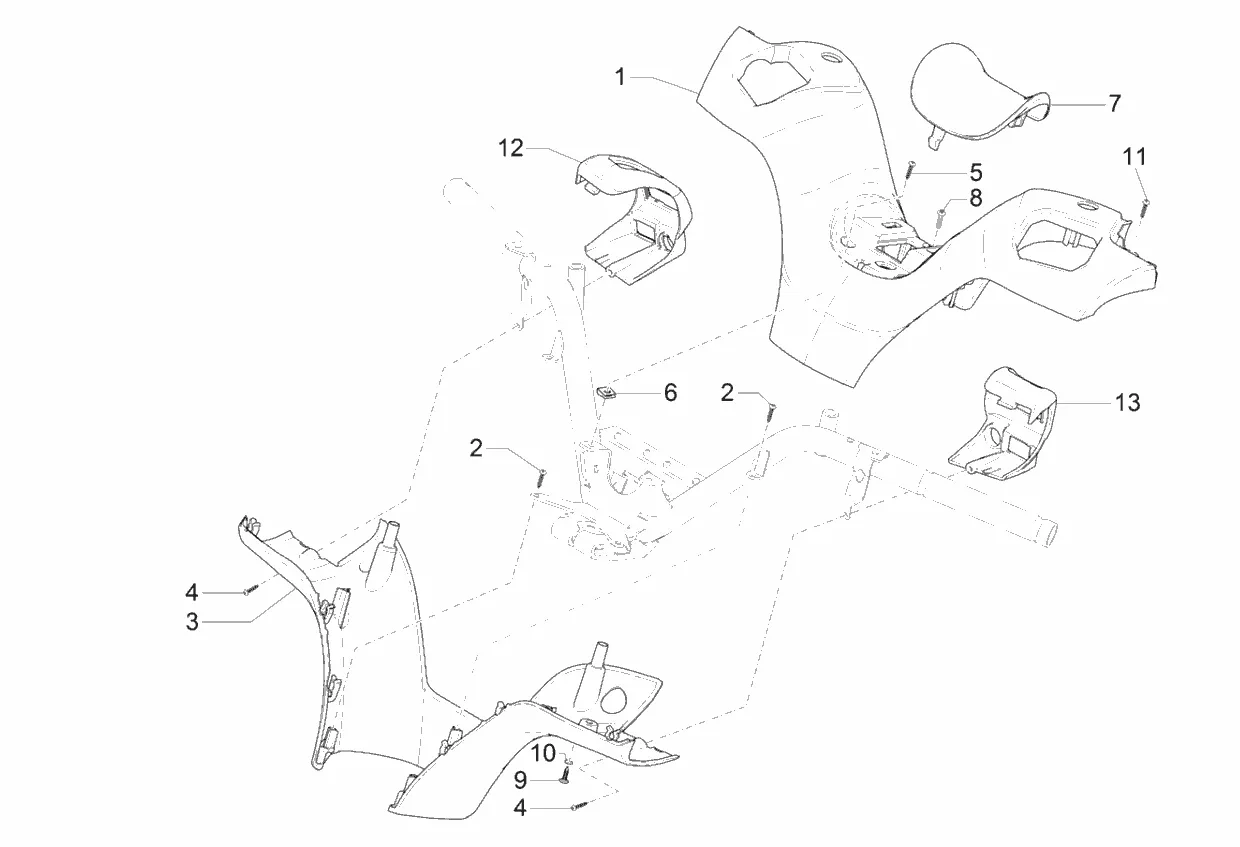 1
7
12
5
11
8
6
2
13
2
4
3
10
9
4