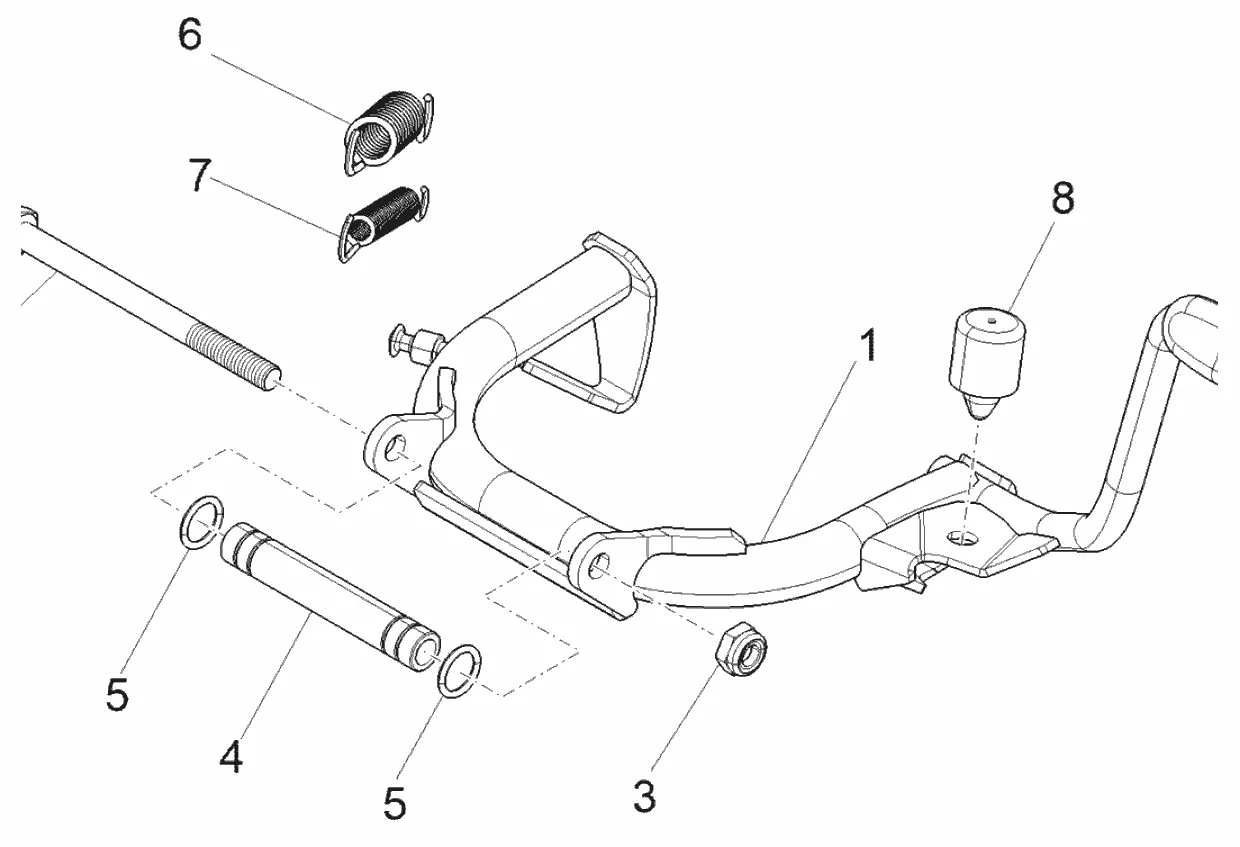 6
7
8
1
5
4
5
3