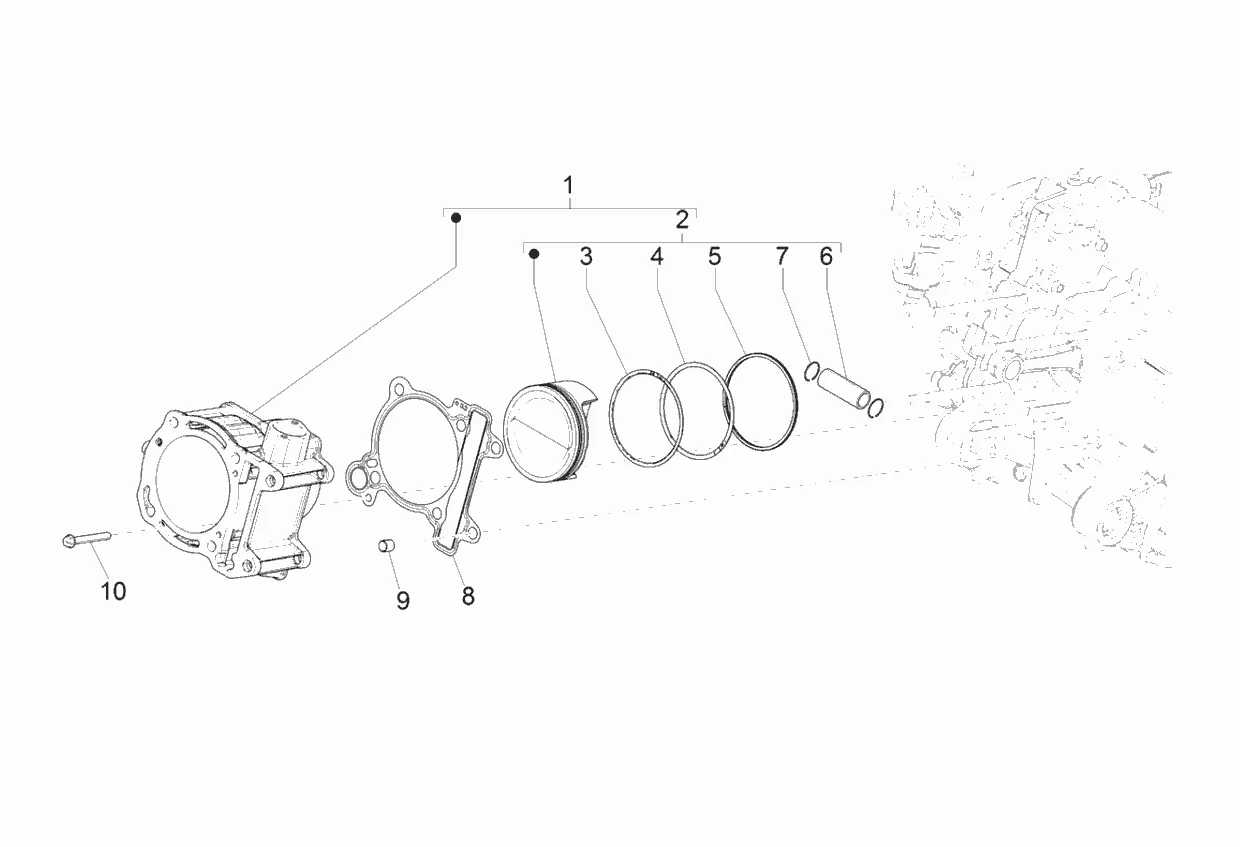 1
2
3
4
5
7
6
10
9
8