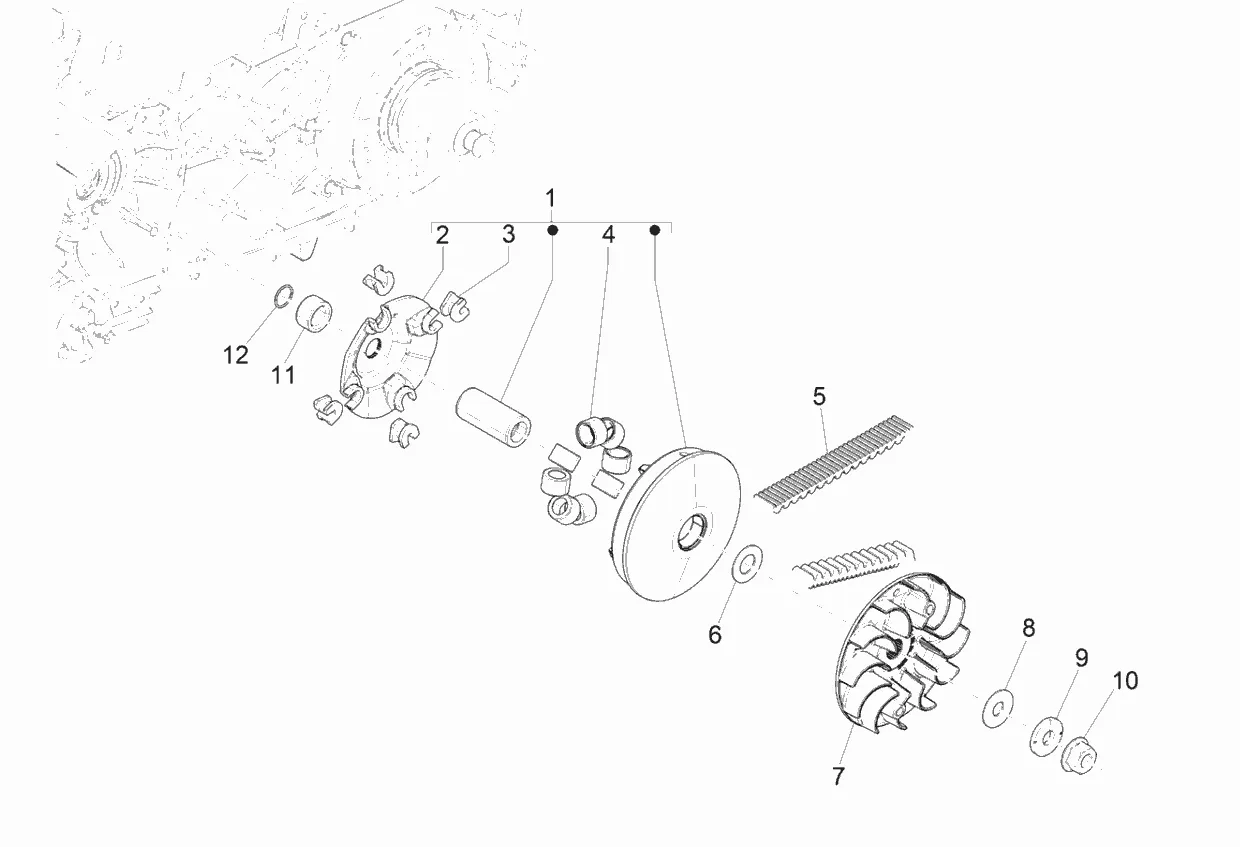 1
2
3
4
12
11
5
6
8
9
10
7