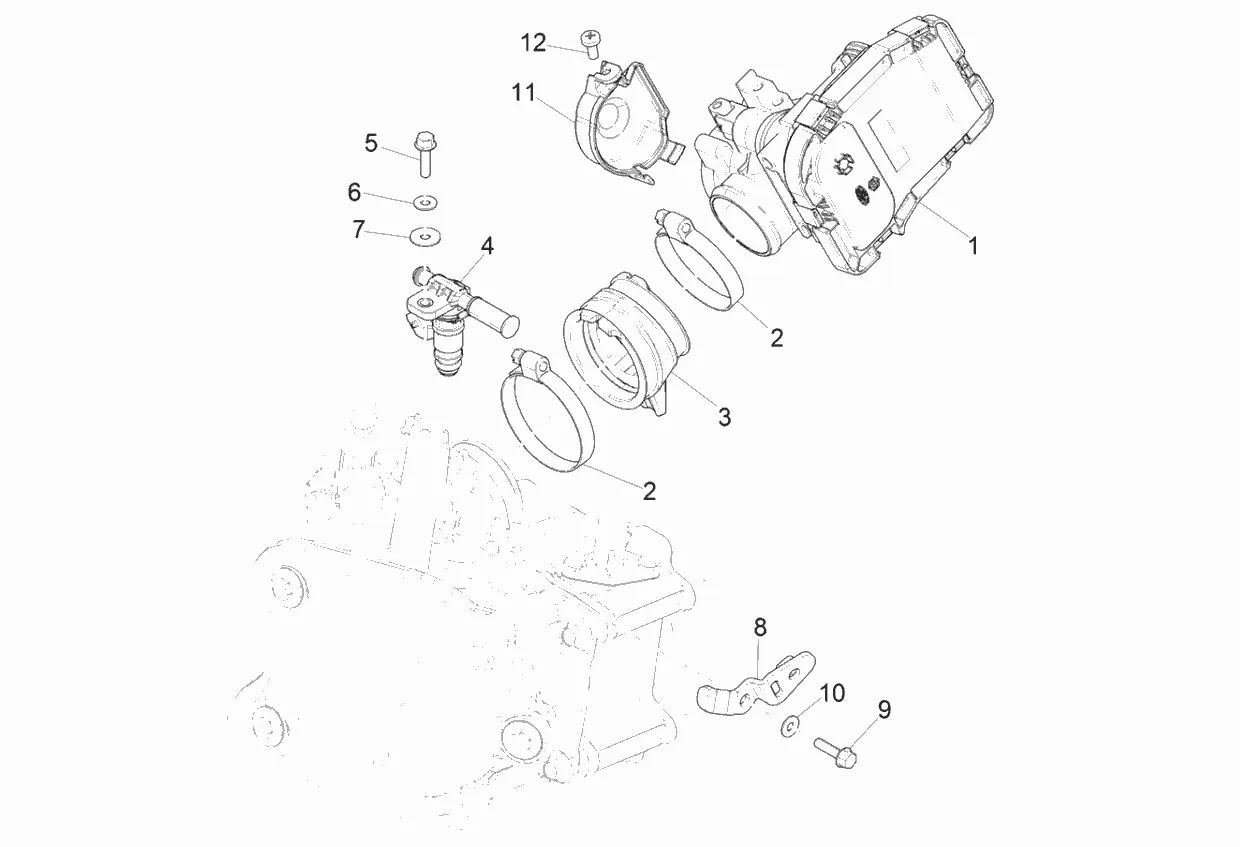 12
11
5
6
7
4
1
2
3
2
8
10
9