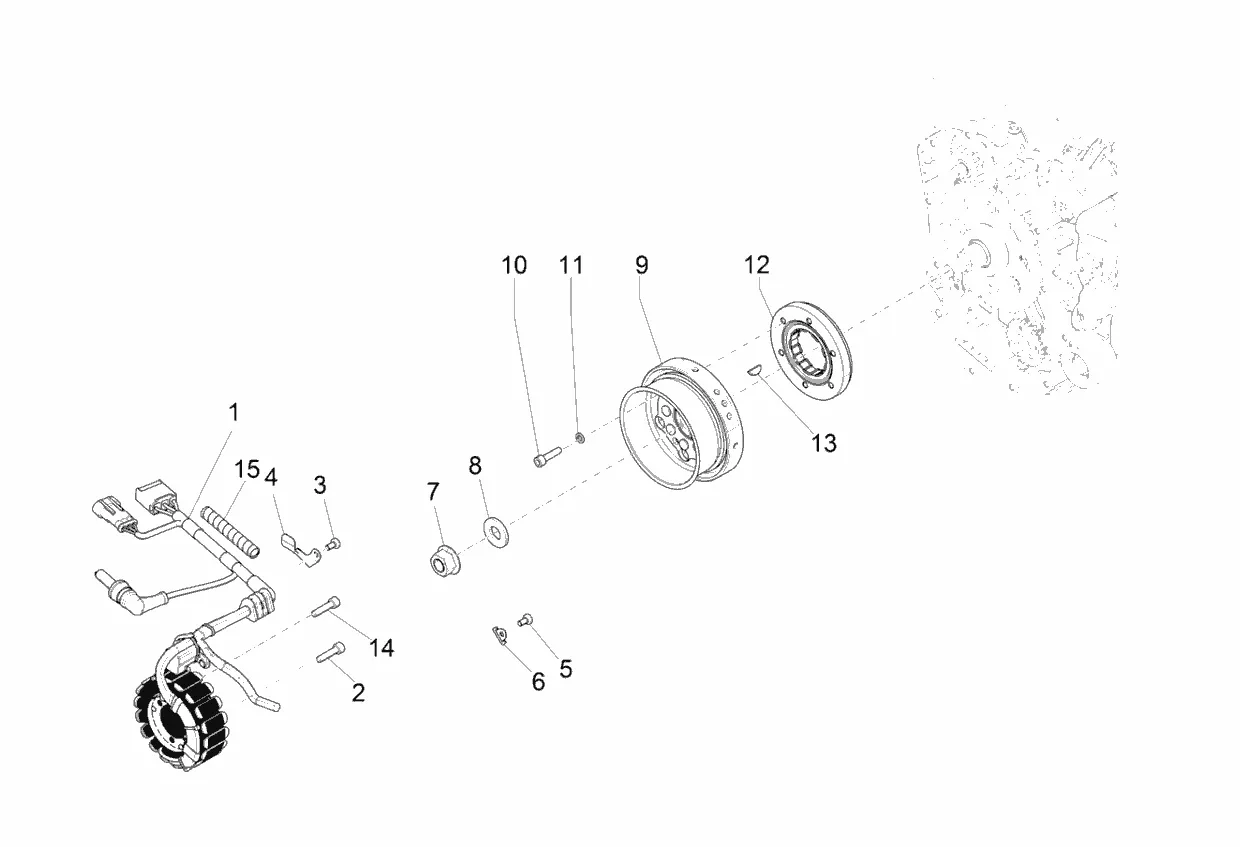 10
11
9
12
13
1
15
4
3
8
7
14
2
6
5